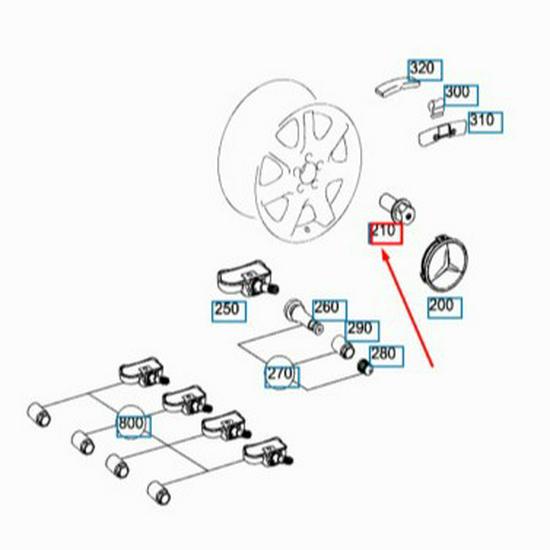 320
300
310
210
200
250
260
290
280
270
800