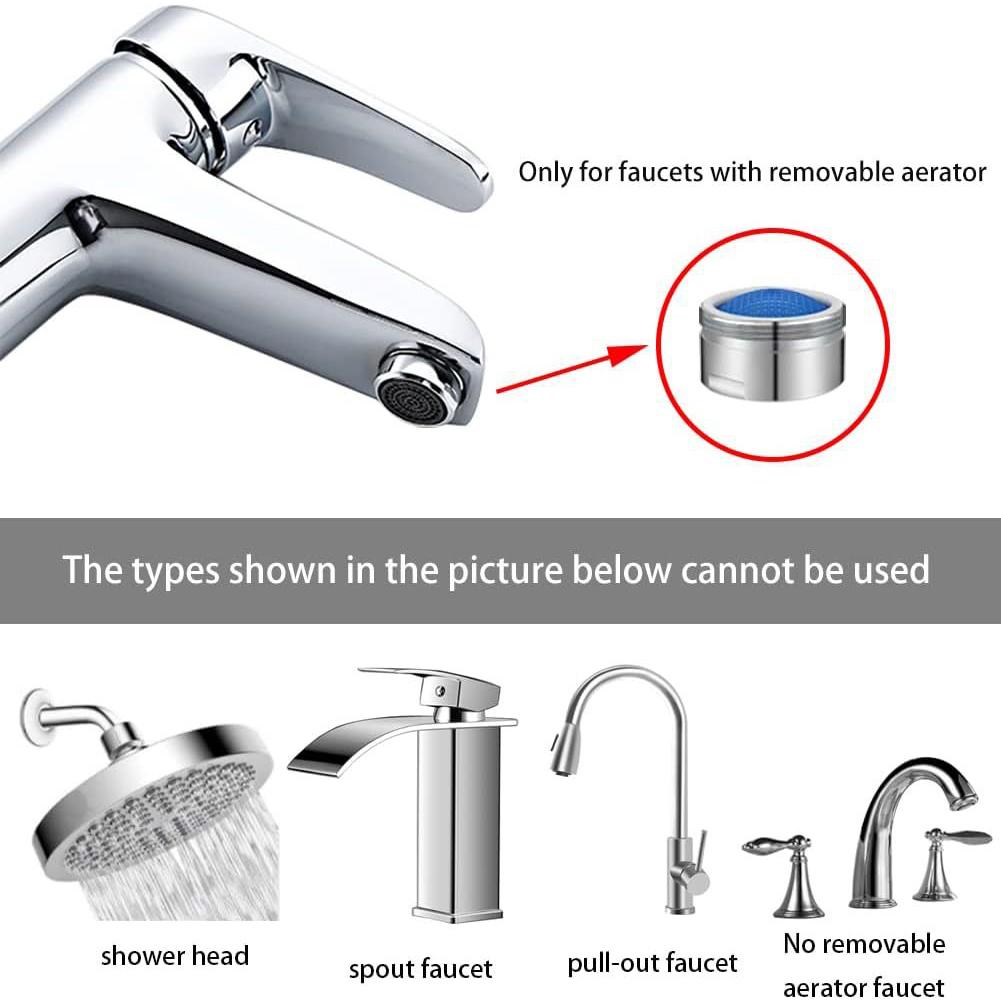 Only for faucets with removable aerator

The types shown in the picture below cannot be used

shower head

spout faucet

pull-out faucet

No removable aerator faucet