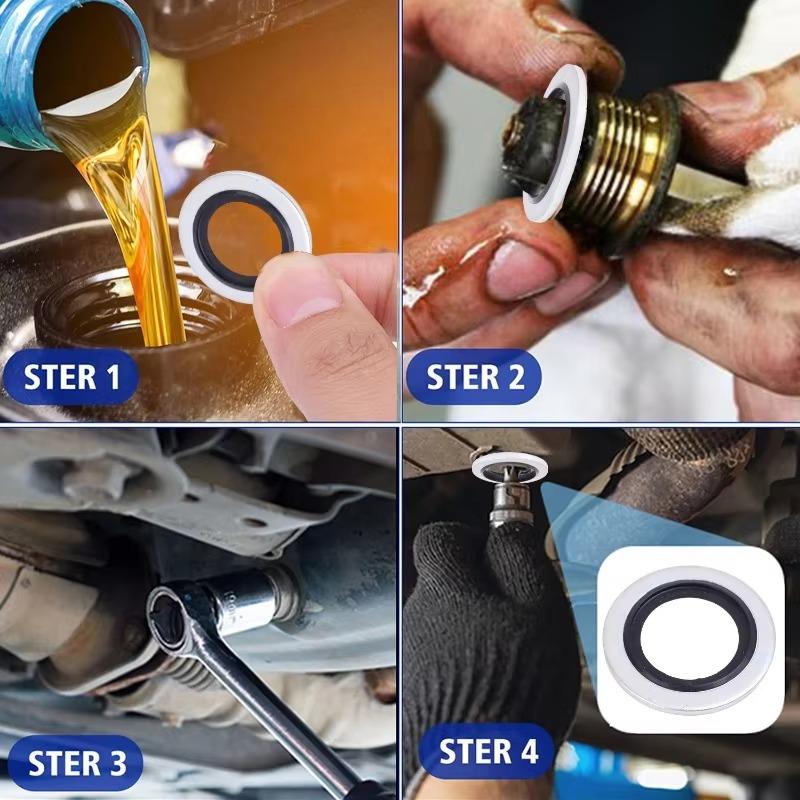 STER 1

STER 2

STER 3

STER 4