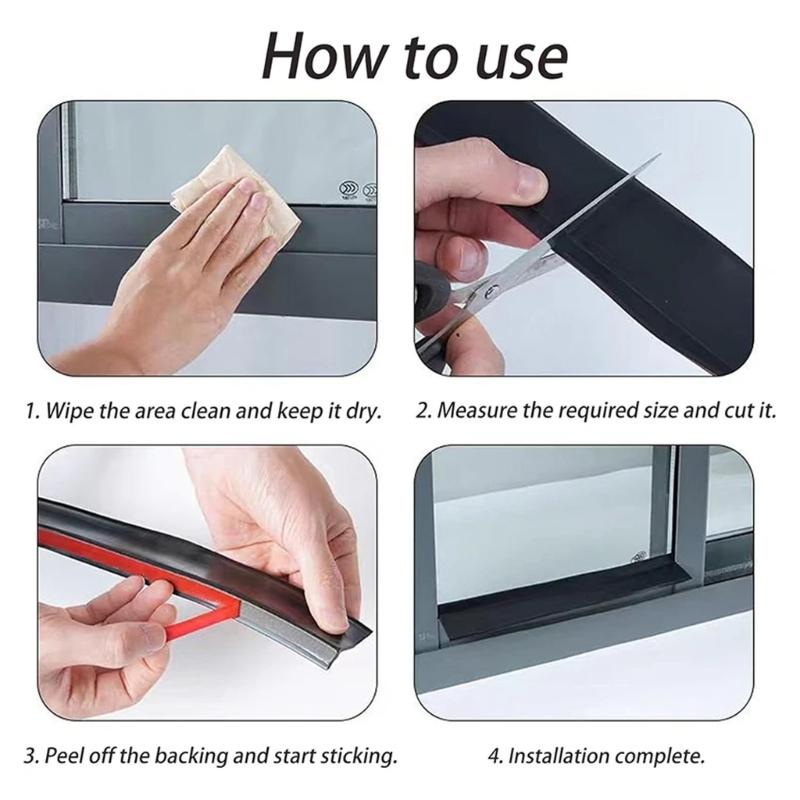 How to use

1. Wipe the area clean and keep it dry.

2. Measure the required size and cut it.

3. Peel off the backing and start sticking.

4. Installation complete.