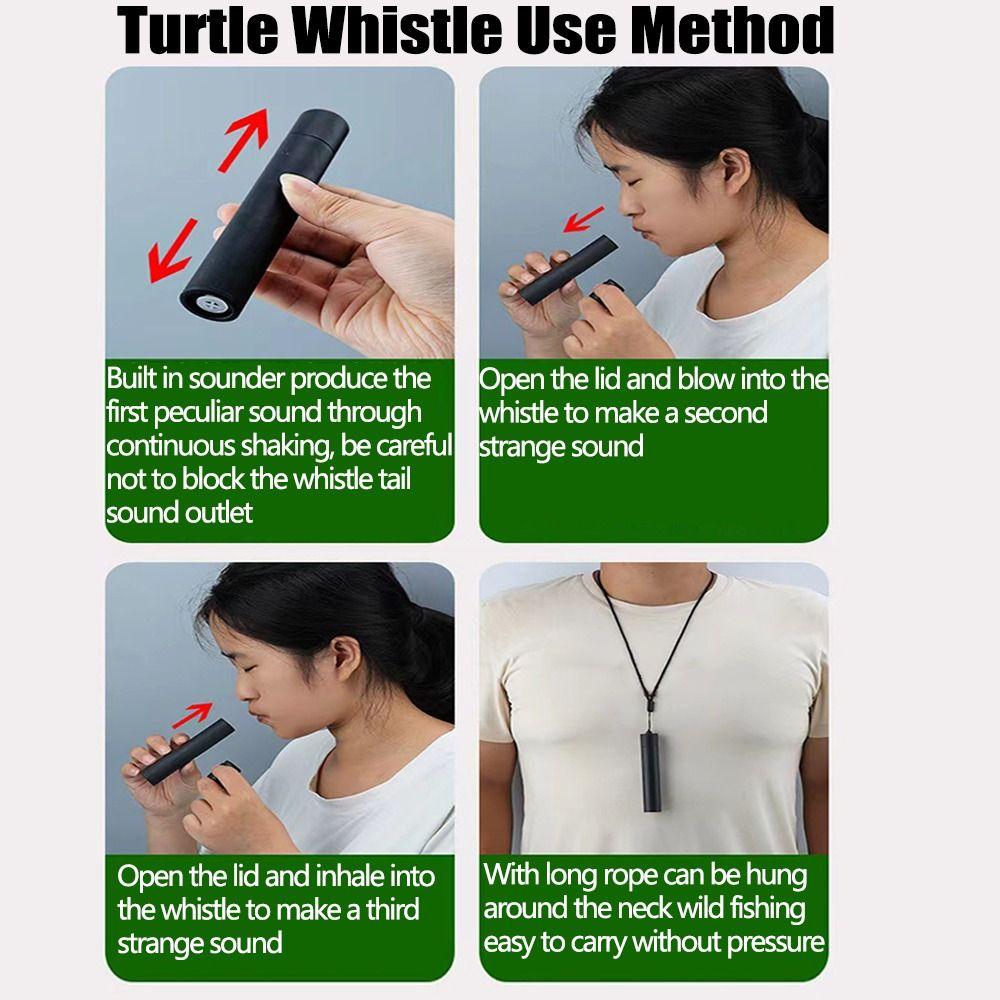 Turtle Whistle Use Method

Built in sounder produce the first peculiar sound through continuous shaking, be careful not to block the whistle tail sound outlet

Open the lid and blow into the whistle to make a second strange sound

Open the lid and inhale into the whistle to make a third strange sound

With long rope can be hung around the neck wild fishing easy to carry without pressure