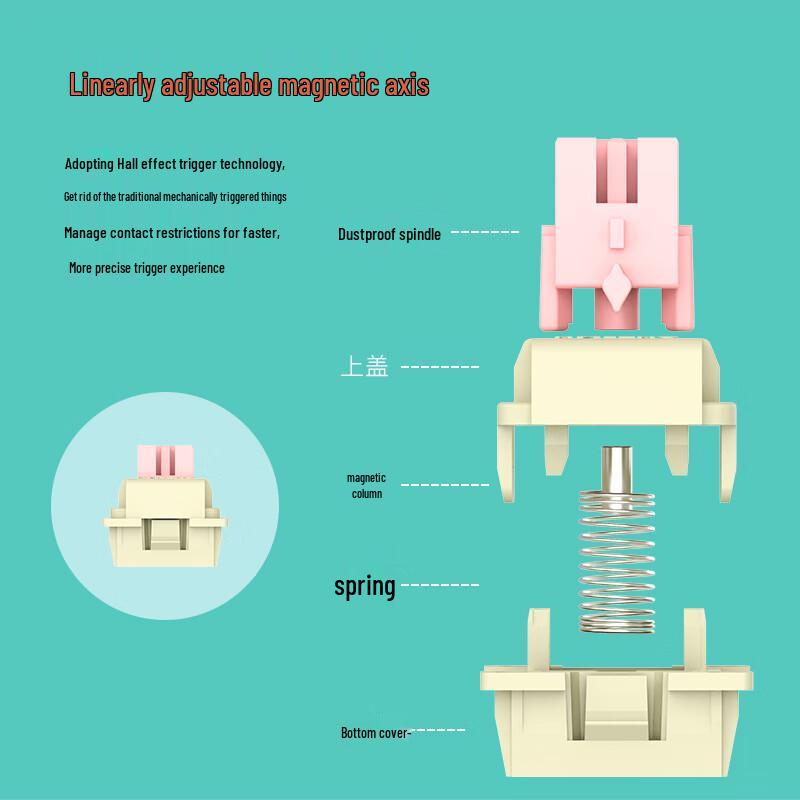 Linearly adjustable magnetic axis

Adopting Hall effect trigger technology,

Get rid of the traditional mechanically triggered things

Manage contact restrictions for faster,

More precise trigger experience

Dustproof spindle

上盖

magnetic column

spring

Bottom cover