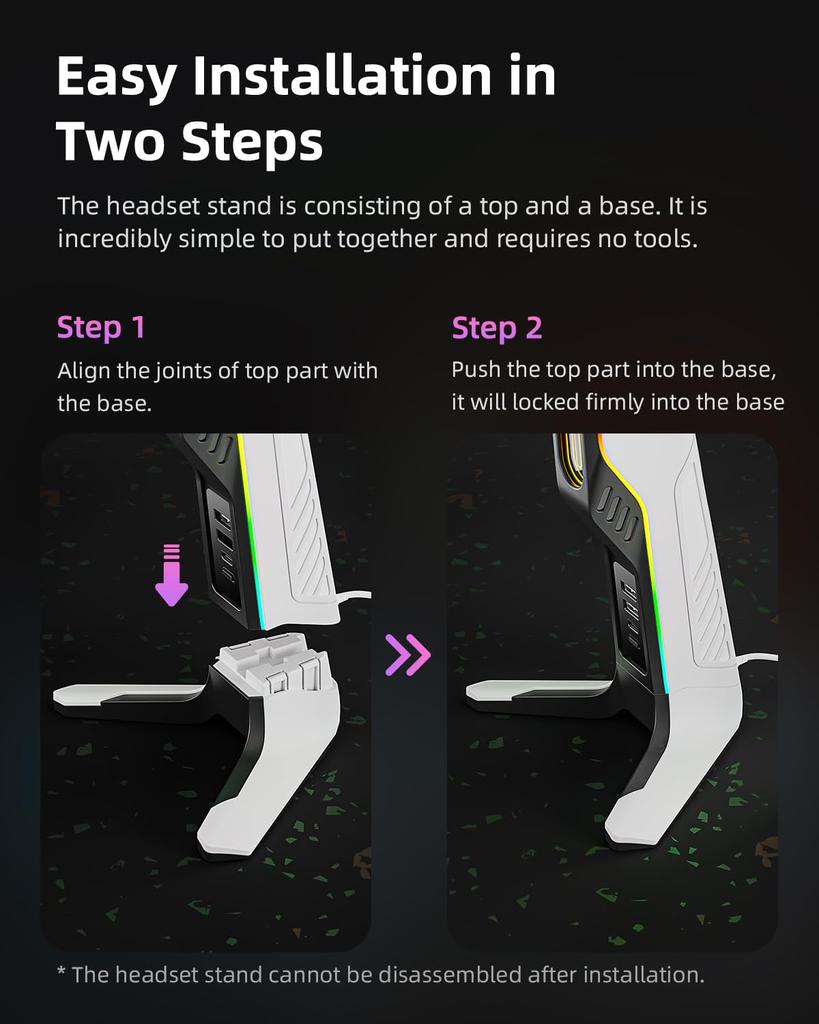 Easy Installation in Two Steps

The headset stand is consisting of a top and a base. It is incredibly simple to put together and requires no tools.

Step 1

Align the joints of top part with the base.

Step 2

Push the top part into the base, it will locked firmly into the base

* The headset stand cannot be disassembled after installation.