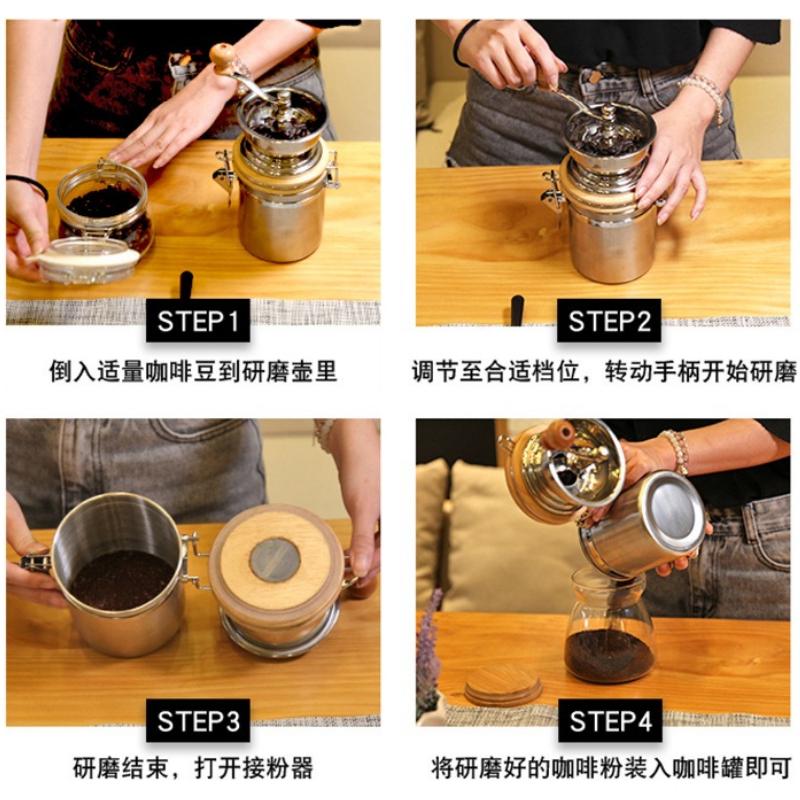 STEP1

倒入适量咖啡豆到研磨壶里

STEP2

调节至合适档位，转动手柄开始研磨

STEP3

研磨结束，打开接粉器

STEP4

将研磨好的咖啡粉装入咖啡罐即可