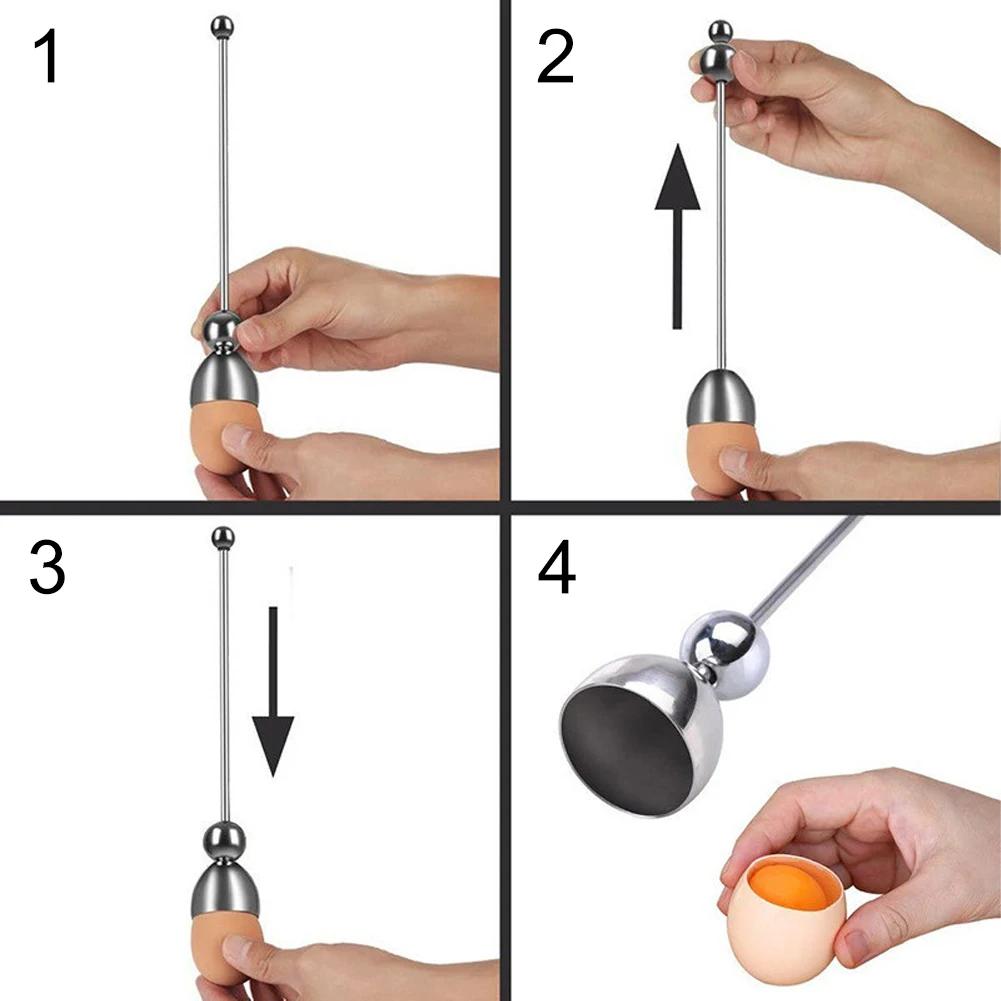 1

2

3

4