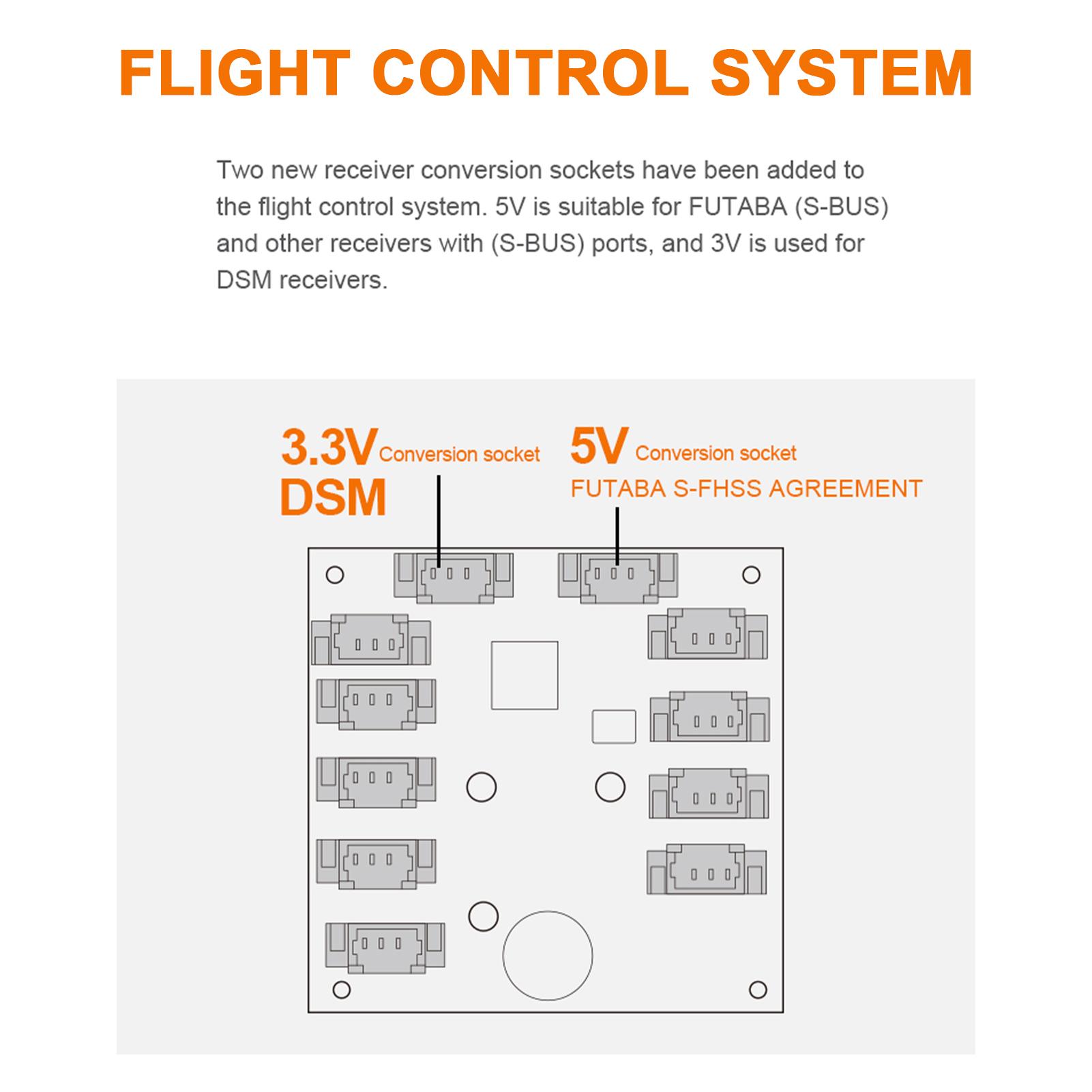 FLIGHT CONTROL SYSTEM

Two new receiver conversion sockets have been added to the flight control system. 5V is suitable for FUTABA (S-BUS) and other receivers with (S-BUS) ports, and 3V is used for DSM receivers.

3.3V Conversion socket
DSM

5V Conversion socket
FUTABA S-FHSS AGREEMENT