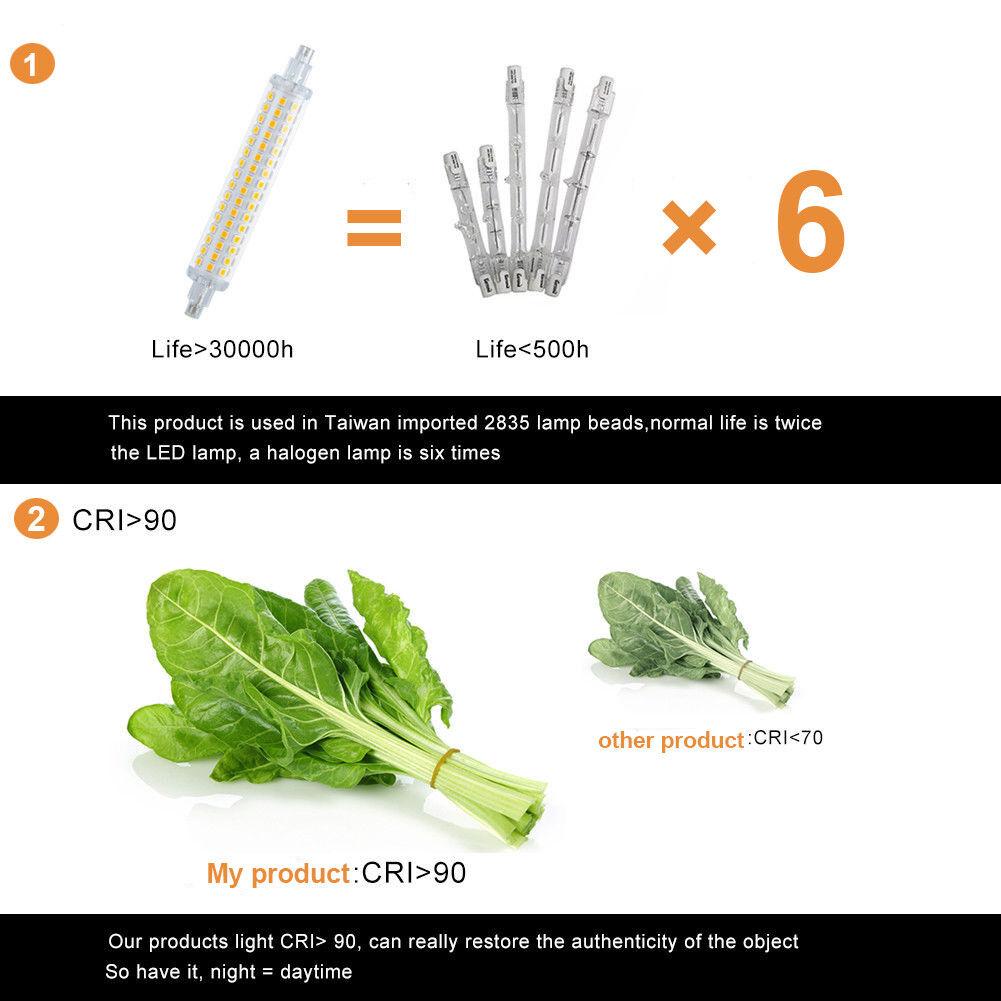 1

=

× 6

Life>30000h

Life<500h

This product is used in Taiwan imported 2835 lamp beads,normal life is twice the LED lamp, a halogen lamp is six times

2 CRI>90

other product:CRI<70

My product:CRI>90

Our products light CRI> 90, can really restore the authenticity of the object
So have it, night = daytime