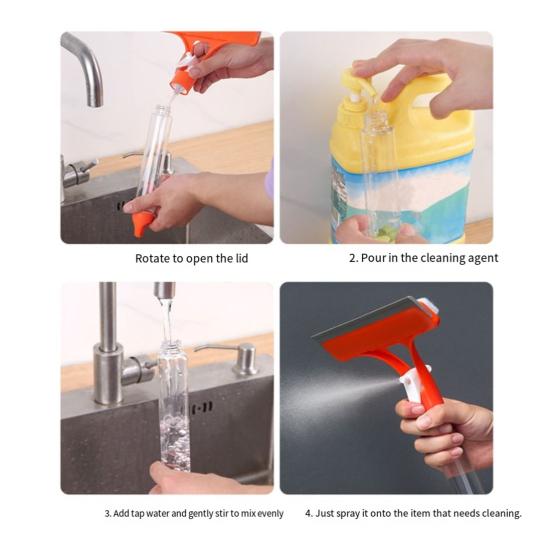 Rotate to open the lid

2. Pour in the cleaning agent

3. Add tap water and gently stir to mix evenly

4. Just spray it onto the item that needs cleaning.