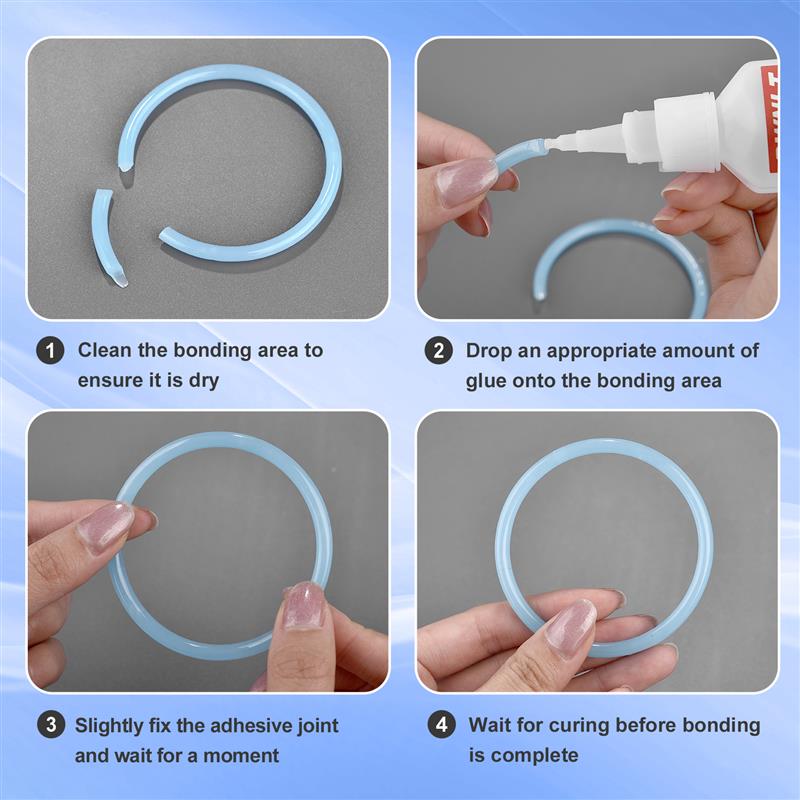 1 Clean the bonding area to ensure it is dry

2 Drop an appropriate amount of glue onto the bonding area

3 Slightly fix the adhesive joint and wait for a moment

4 Wait for curing before bonding is complete