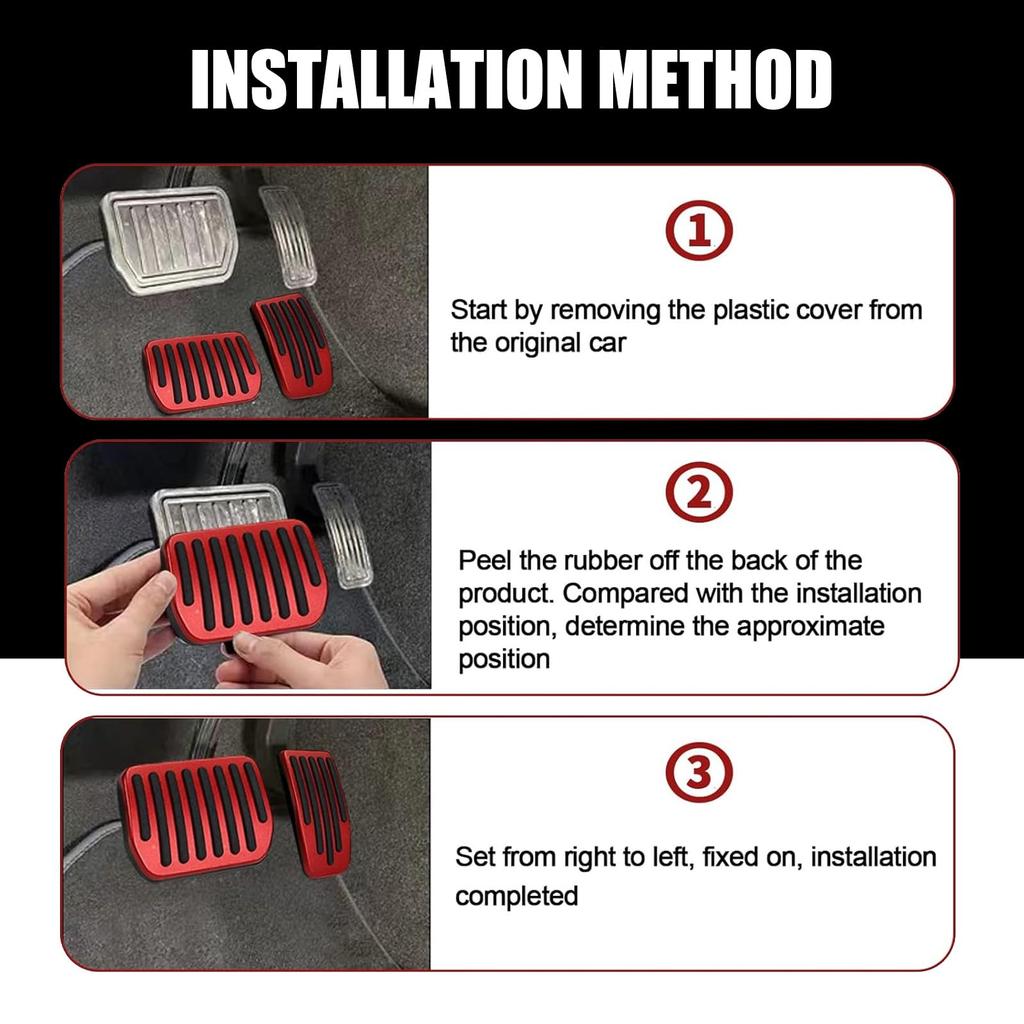 INSTALLATION METHOD

①

Start by removing the plastic cover from the original car

②

Peel the rubber off the back of the product. Compared with the installation position, determine the approximate position

③

Set from right to left, fixed on, installation completed