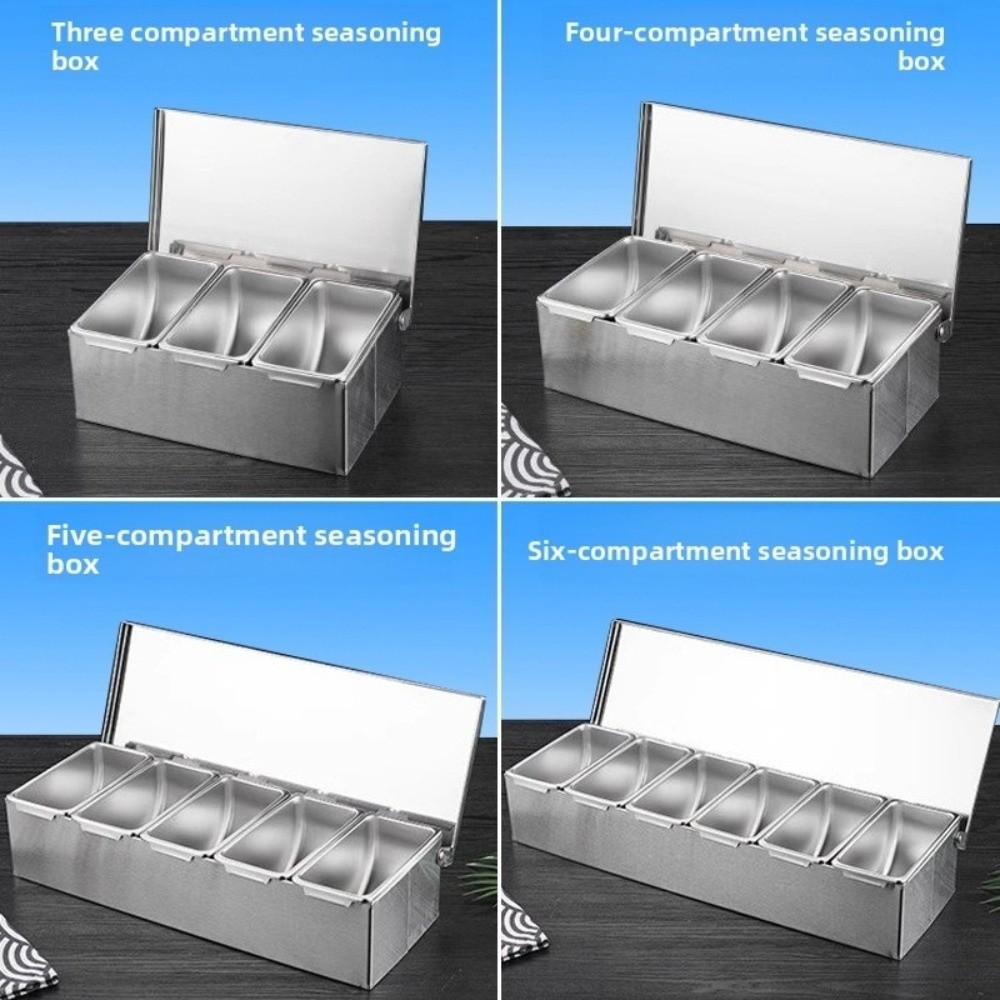 Three compartment seasoning box

Four-compartment seasoning box

Five-compartment seasoning box

Six-compartment seasoning box