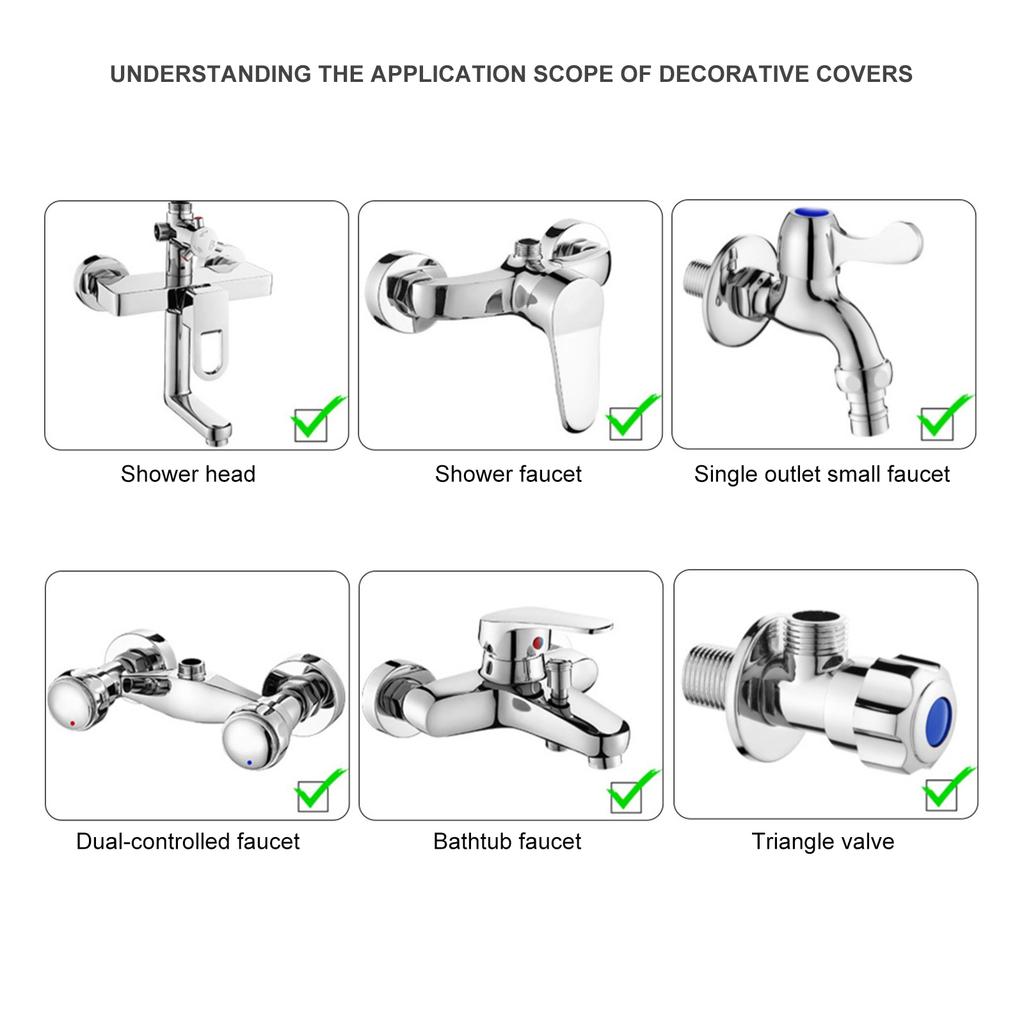 UNDERSTANDING THE APPLICATION SCOPE OF DECORATIVE COVERS

Shower head

Shower faucet

Single outlet small faucet

Dual-controlled faucet

Bathtub faucet

Triangle valve