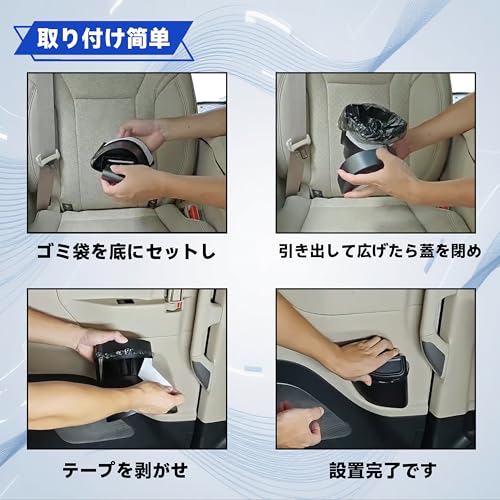 取り付け簡単

ゴミ袋を底にセットし

引き出して広げたら蓋を閉め

テープを剥がせ

設置完了です