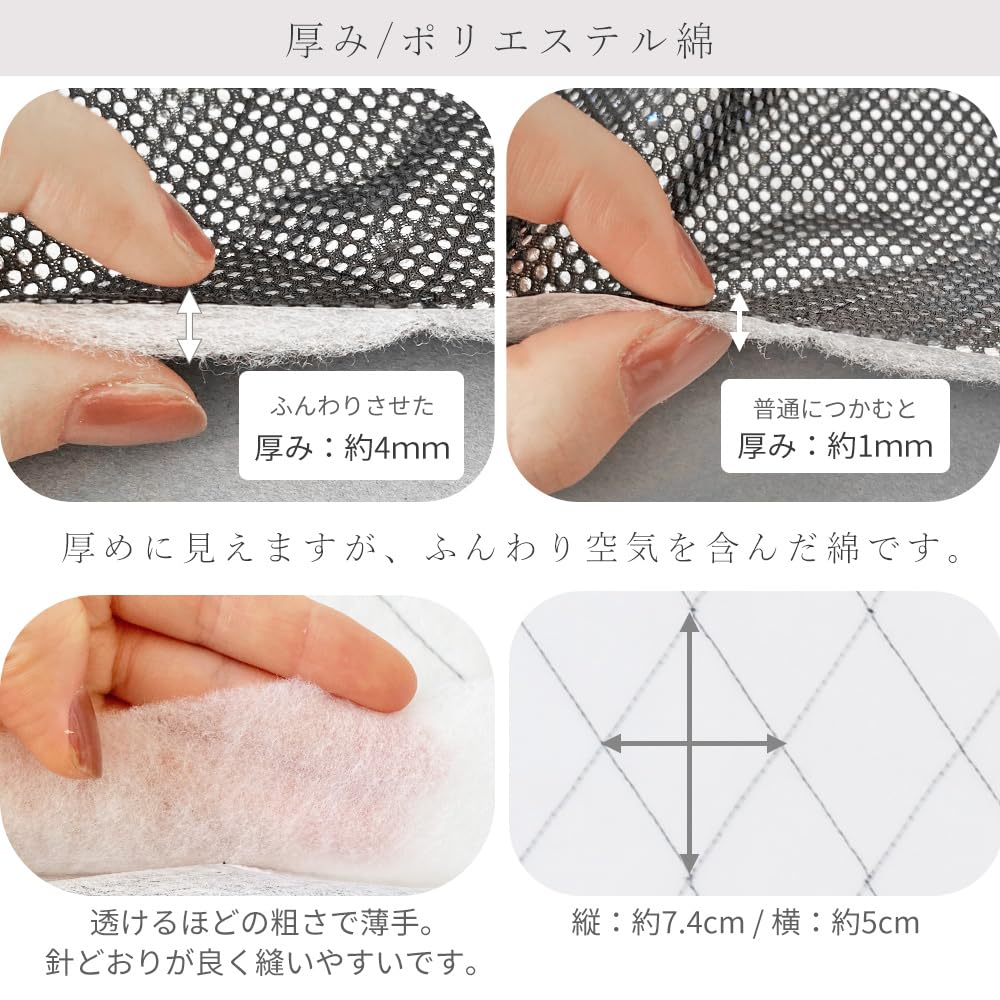 厚み/ポリエステル綿

ふんわりさせた
厚み：約4mm

普通につかむと
厚み：約1mm

厚めに見えますが、ふんわり空気を含んだ綿です。

透けるほどの粗さで薄手。
針どおりが良く縫いやすいです。

縦：約7.4cm / 横：約5cm