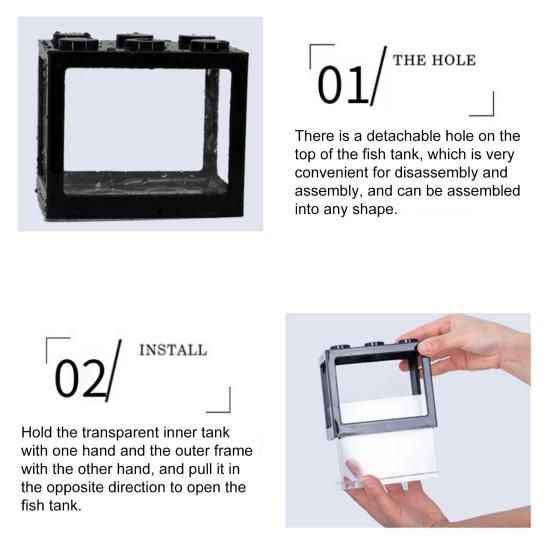 01/ THE HOLE

There is a detachable hole on the top of the fish tank, which is very convenient for disassembly and assembly, and can be assembled into any shape.

02/ INSTALL

Hold the transparent inner tank with one hand and the outer frame with the other hand, and pull it in the opposite direction to open the fish tank.