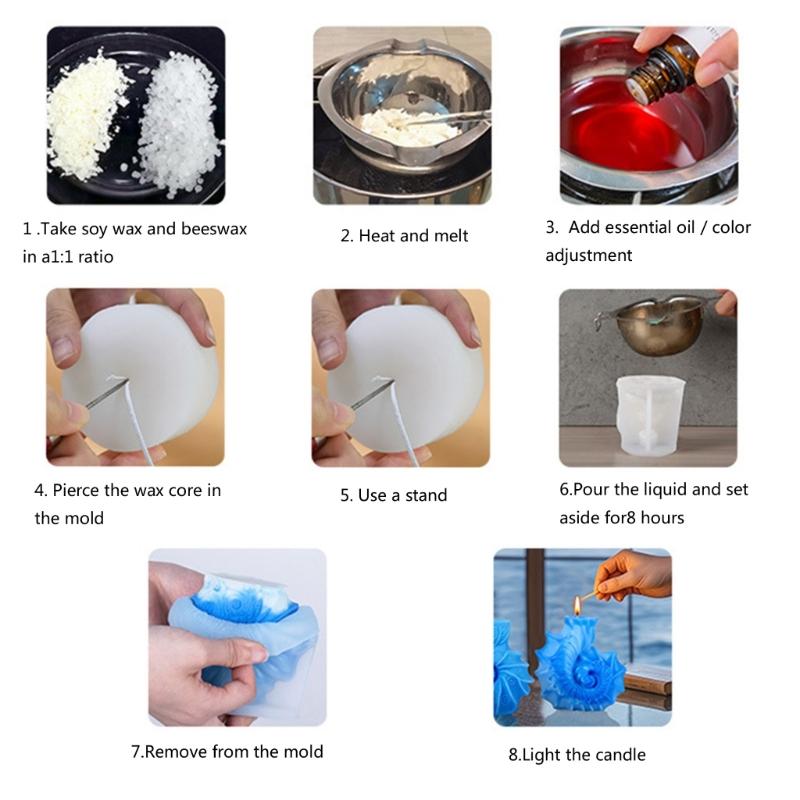 1 .Take soy wax and beeswax in a1:1 ratio

2. Heat and melt

3.  Add essential oil / color adjustment

4. Pierce the wax core in the mold

5. Use a stand

6.Pour the liquid and set aside for8 hours

7.Remove from the mold

8.Light the candle