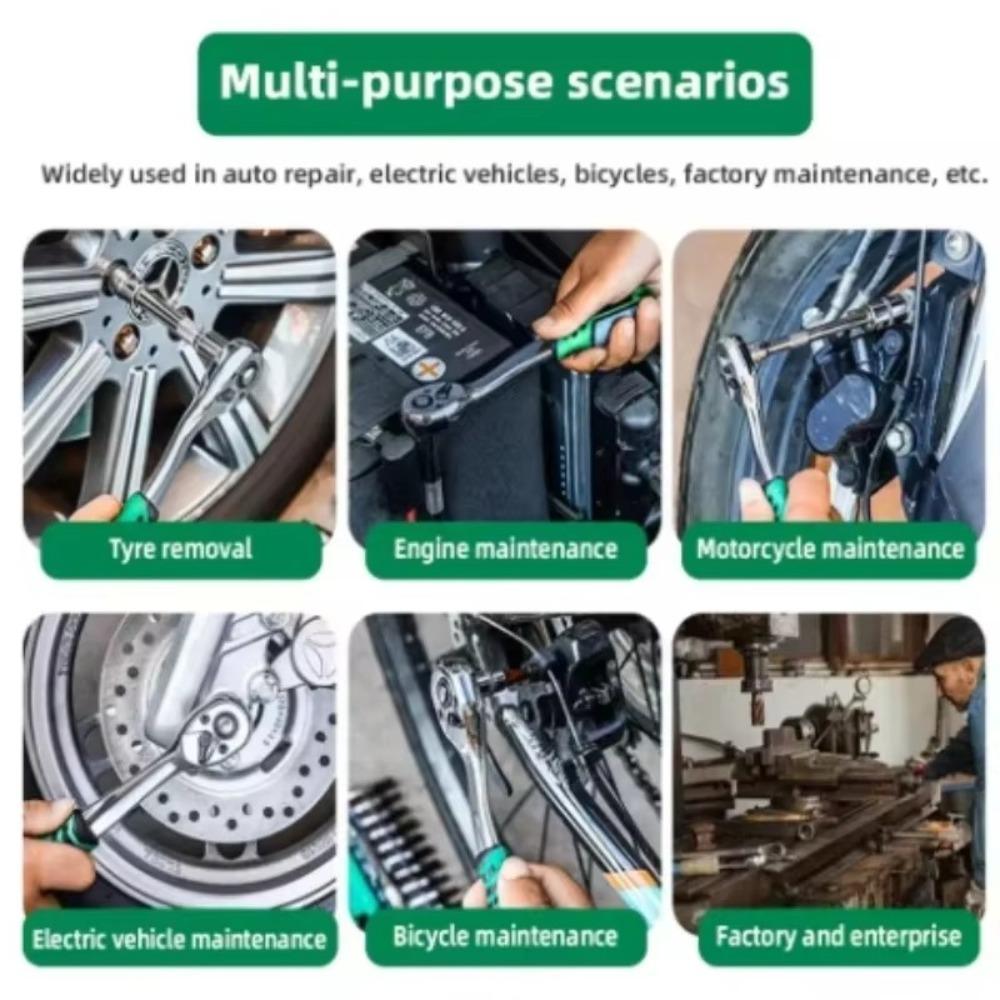 Multi-purpose scenarios

Widely used in auto repair, electric vehicles, bicycles, factory maintenance, etc.

Tyre removal

Engine maintenance

Motorcycle maintenance

Electric vehicle maintenance

Bicycle maintenance

Factory and enterprise