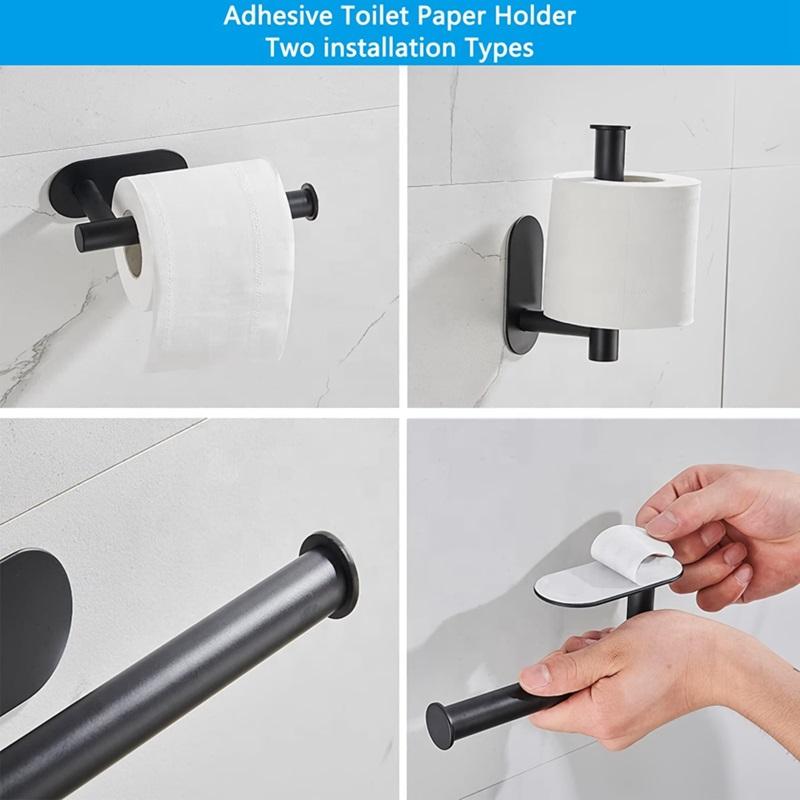 Adhesive Toilet Paper Holder
Two installation Types