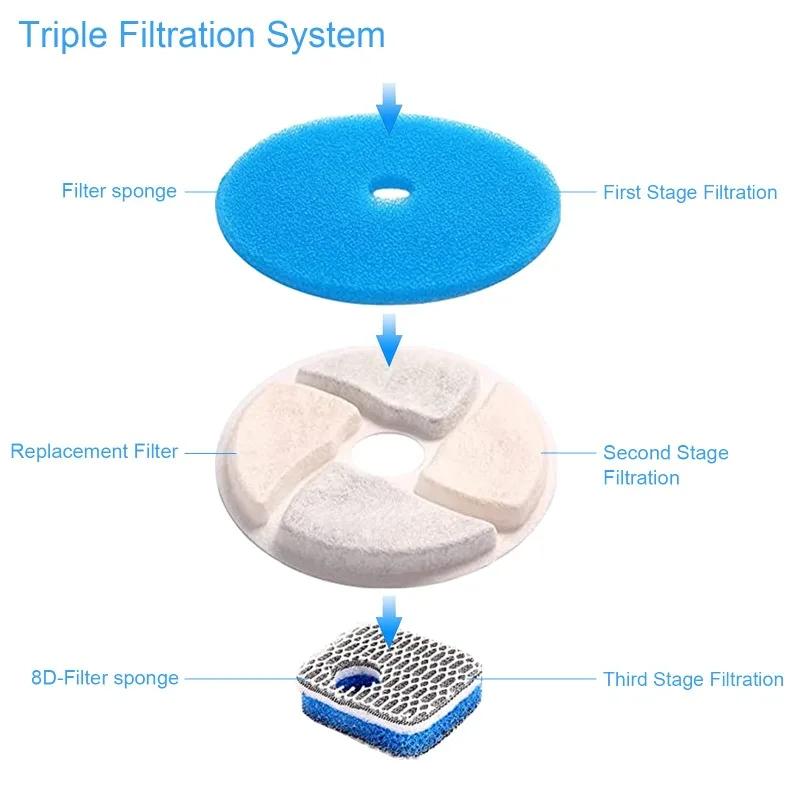 Triple Filtration System

Filter sponge

First Stage Filtration

Replacement Filter

Second Stage Filtration

8D-Filter sponge

Third Stage Filtration