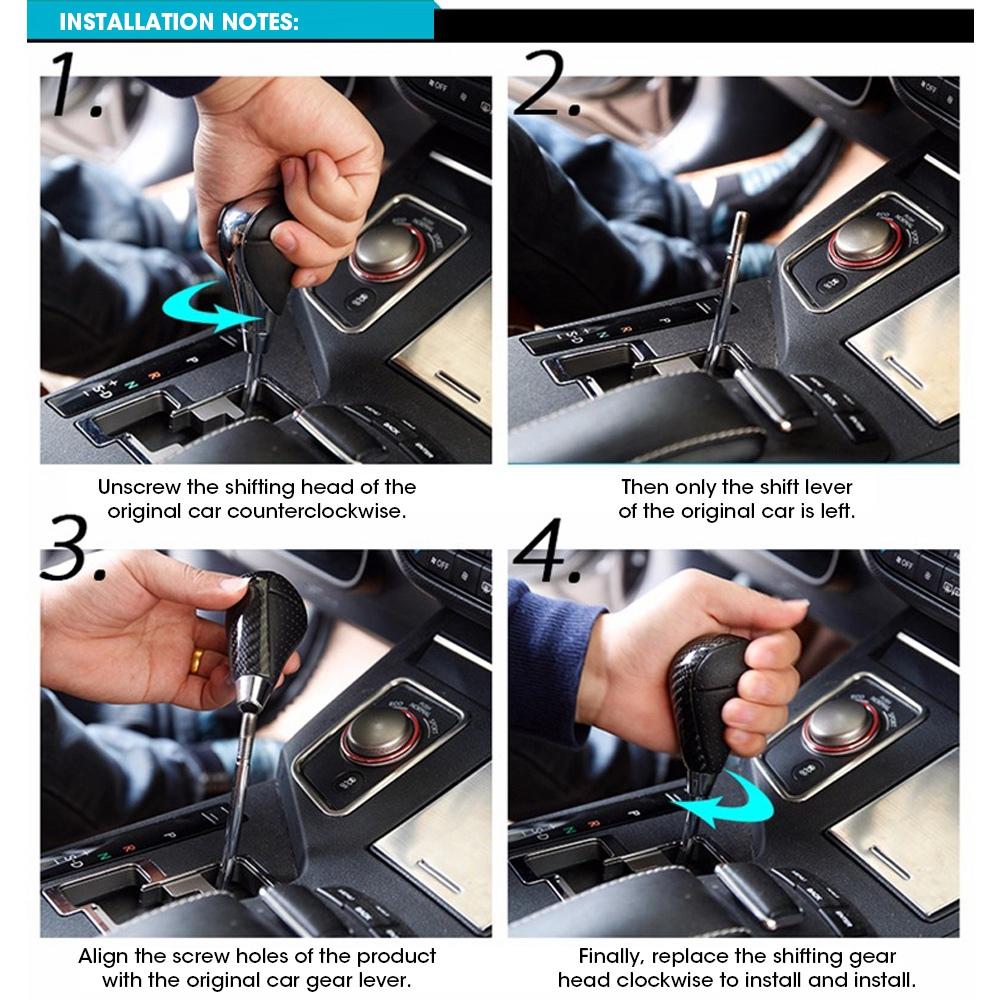 INSTALLATION NOTES:

1.

Unscrew the shifting head of the original car counterclockwise.

2.

Then only the shift lever of the original car is left.

3.

Align the screw holes of the product with the original car gear lever.

4.

Finally, replace the shifting gear head clockwise to install and install.