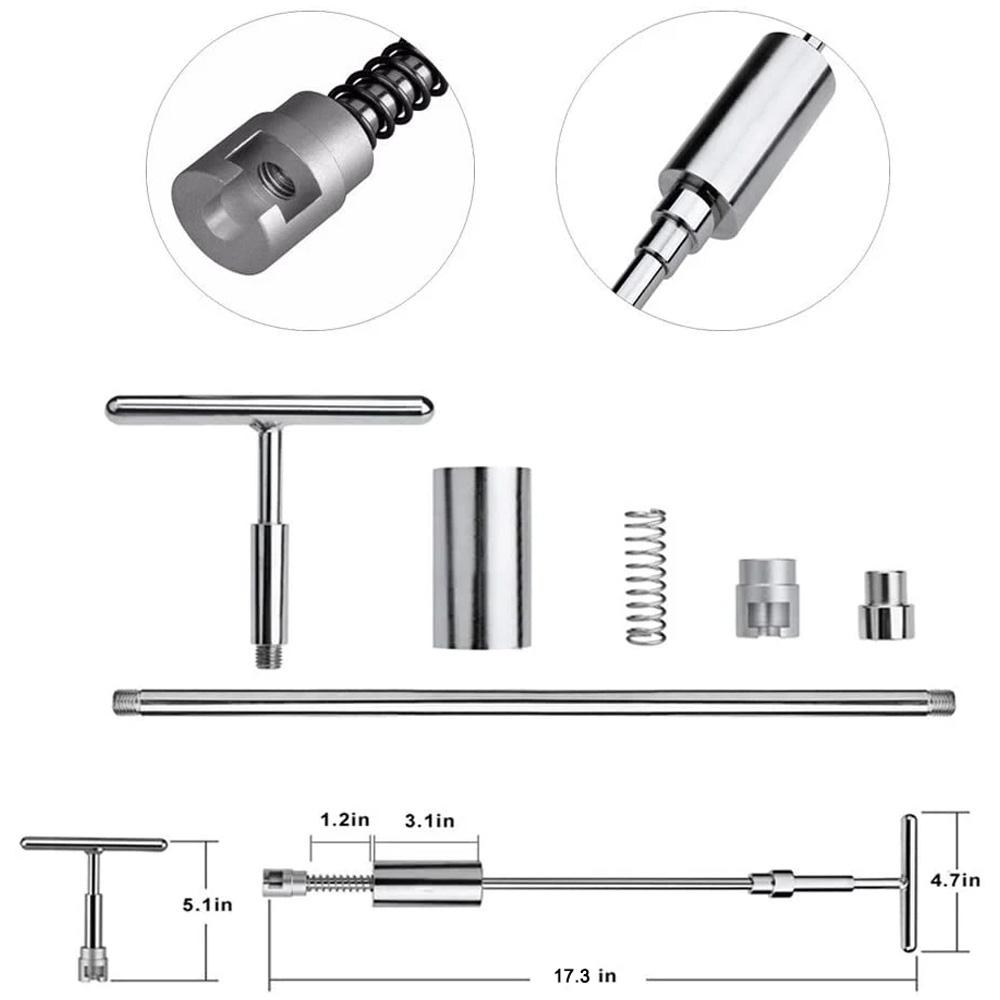 1.2in

3.1in

5.1in

4.7in

17.3 in