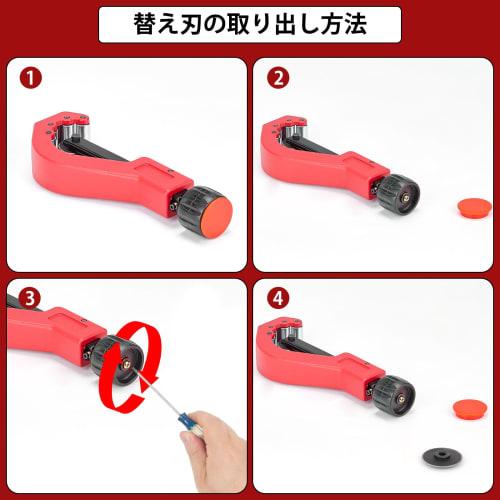 替え刃の取り出し方法

1

2

3

4