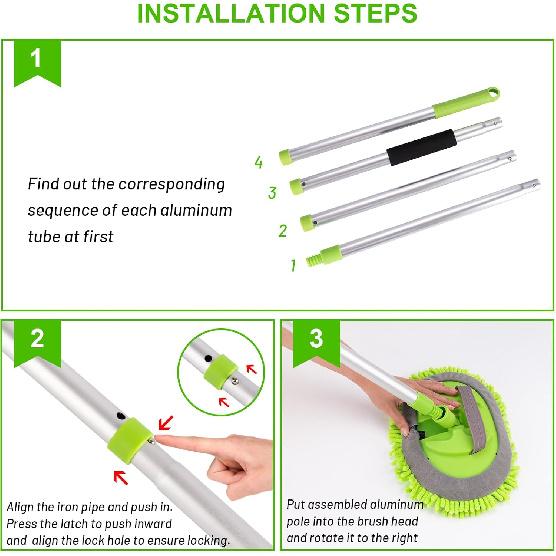 INSTALLATION STEPS

1

Find out the corresponding sequence of each aluminum tube at first

4
3
2
1

2

Align the iron pipe and push in.
Press the latch to push inward
and align the lock hole to ensure locking.

3

Put assembled aluminum pole into the brush head and rotate it to the right