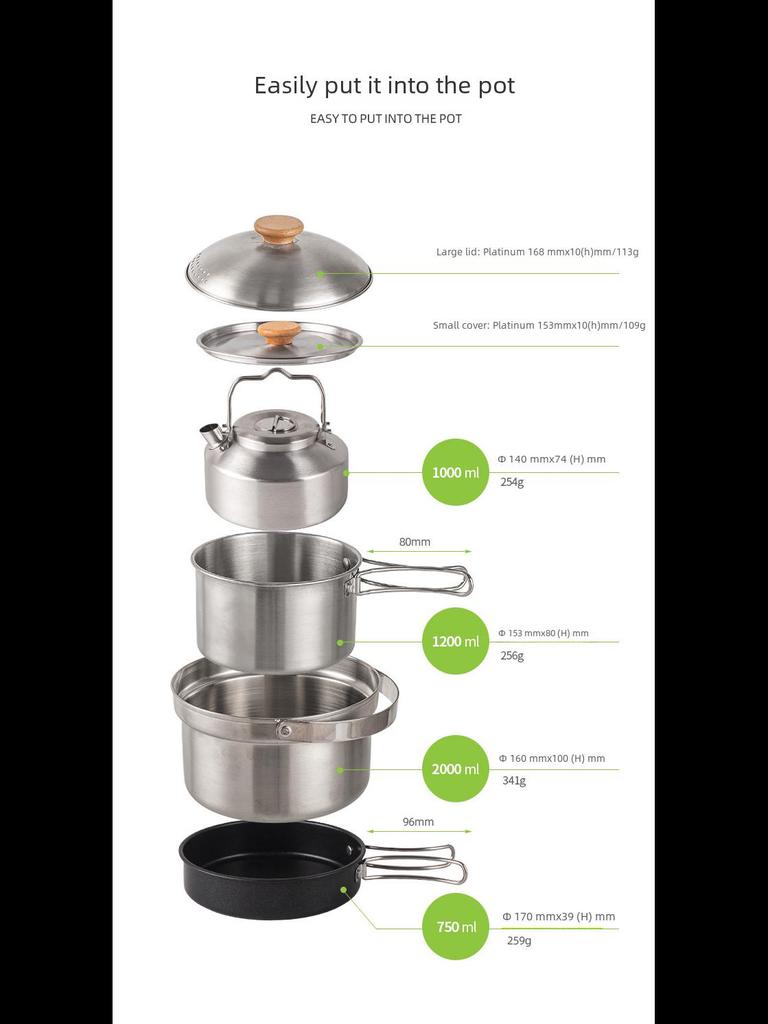 Easily put it into the pot

EASY TO PUT INTO THE POT

Large lid: Platinum 168 mmx10(h)mm/113g

Small cover: Platinum 153mmx10(h)mm/109g

1000 ml
Φ 140 mmx74 (H) mm
254g

80mm

1200 ml
Φ 153 mmx80 (H) mm
256g

2000 ml
Φ 160 mmx100 (H) mm
341g

96mm

750 ml
Φ 170 mmx39 (H) mm
259g