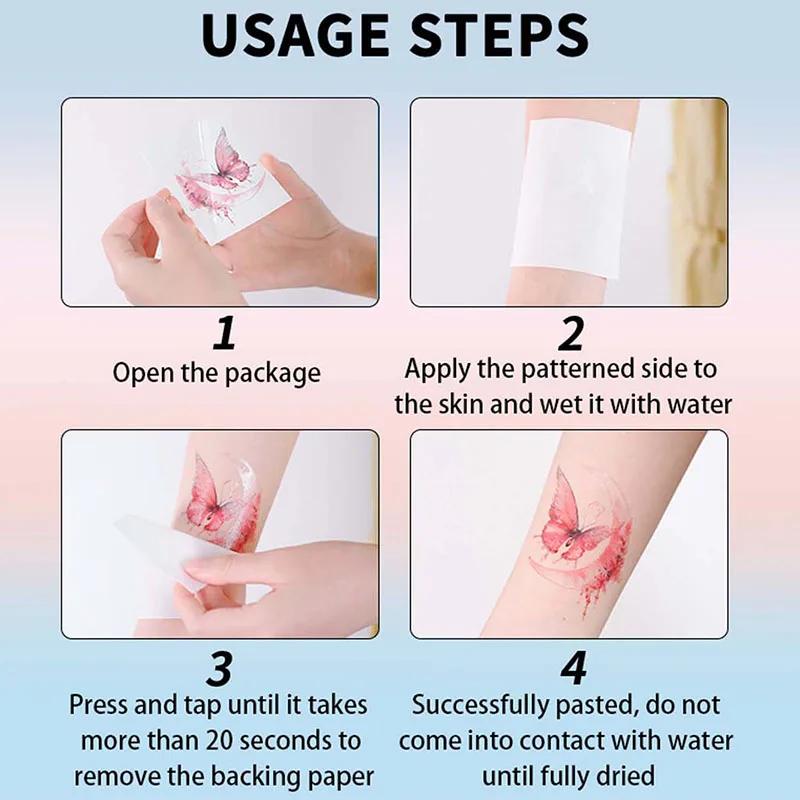 USAGE STEPS

1
Open the package

2
Apply the patterned side to the skin and wet it with water

3
Press and tap until it takes more than 20 seconds to remove the backing paper

4
Successfully pasted, do not come into contact with water until fully dried