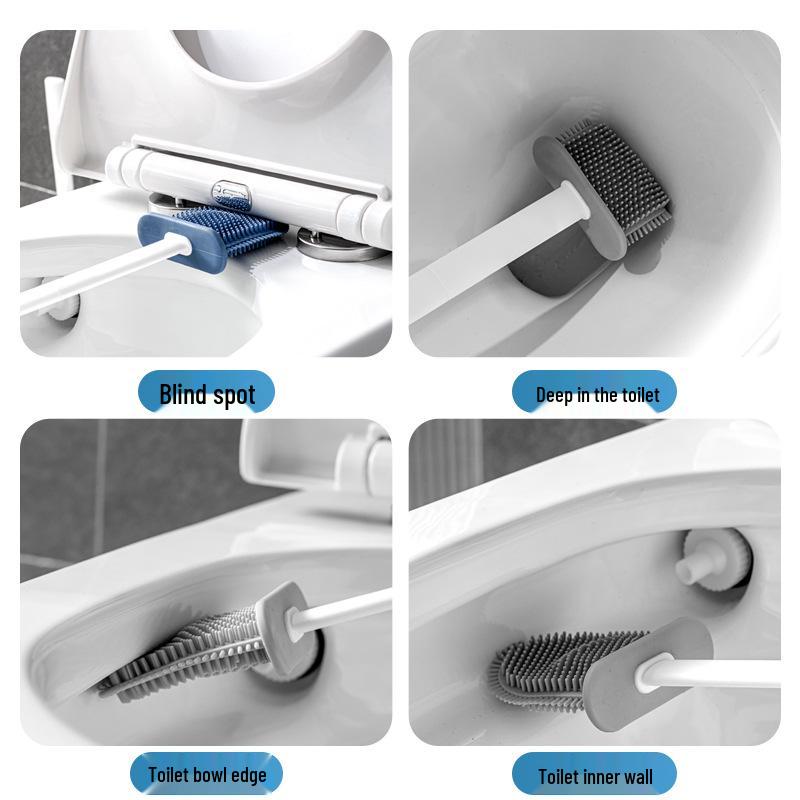 Blind spot

Deep in the toilet

Toilet bowl edge

Toilet inner wall