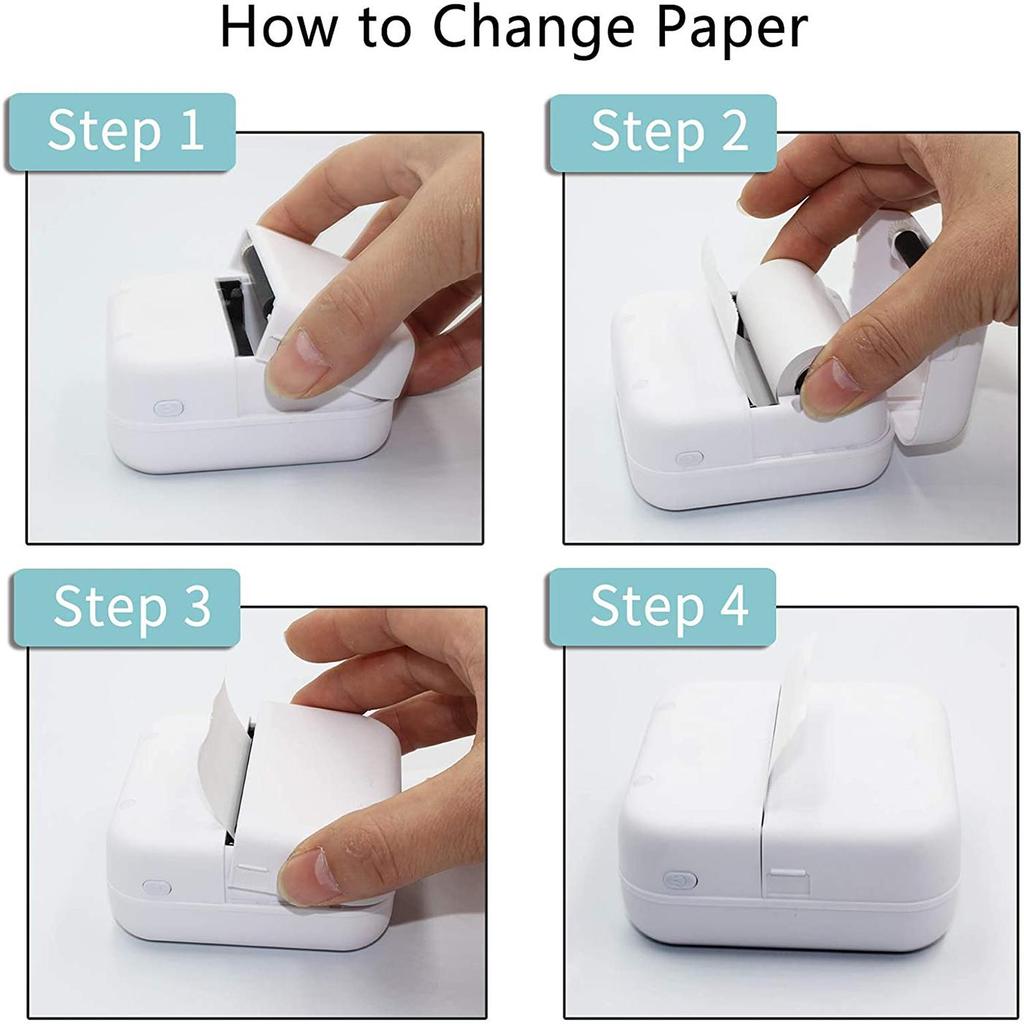 How to Change Paper

Step 1

Step 2

Step 3

Step 4