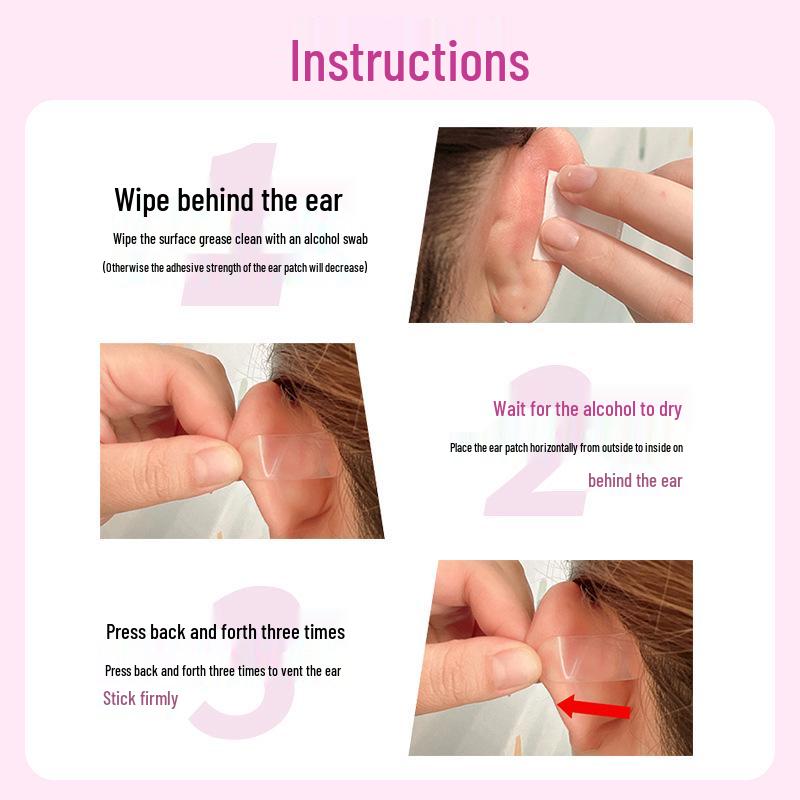 Instructions

1

Wipe behind the ear

Wipe the surface grease clean with an alcohol swab

(Otherwise the adhesive strength of the ear patch will decrease)

2

Wait for the alcohol to dry

Place the ear patch horizontally from outside to inside on

behind the ear

3

Press back and forth three times

Press back and forth three times to vent the ear

Stick firmly