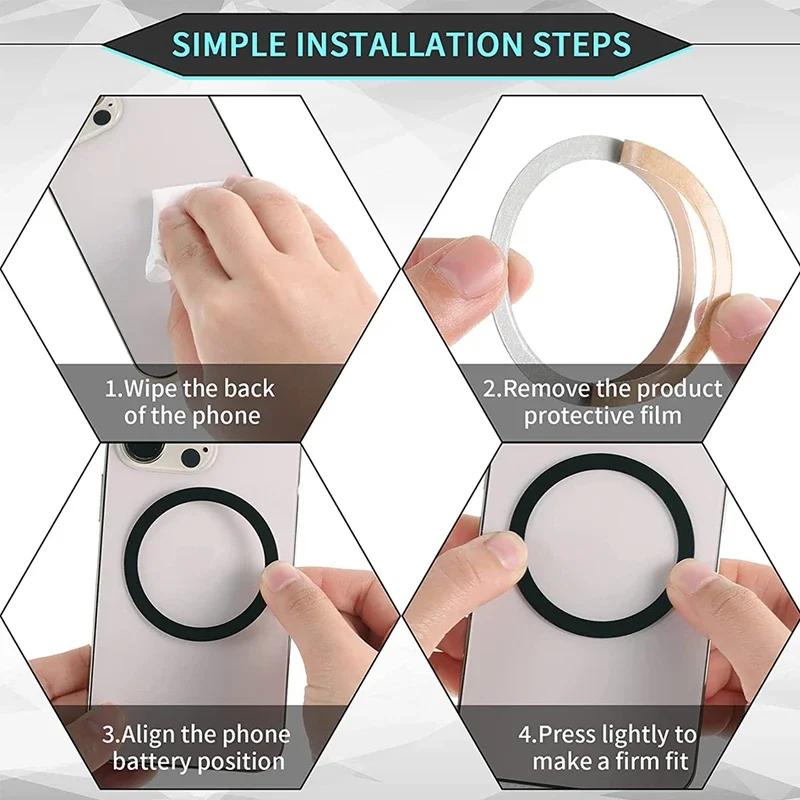 SIMPLE INSTALLATION STEPS

1.Wipe the back of the phone

2.Remove the product protective film

3.Align the phone battery position

4.Press lightly to make a firm fit