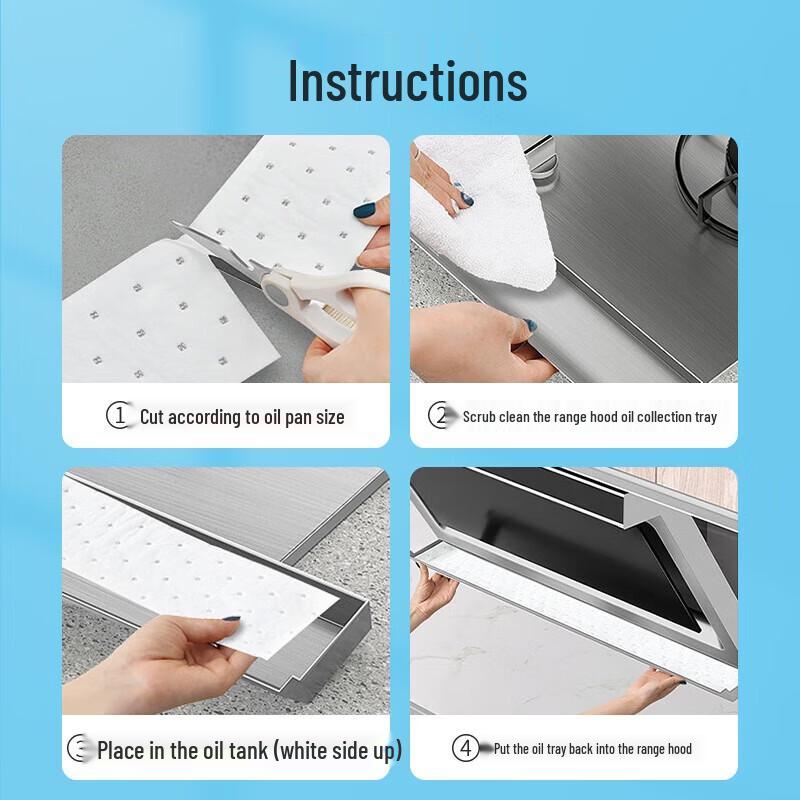 Instructions

① Cut according to oil pan size

② Scrub clean the range hood oil collection tray

③ Place in the oil tank (white side up)

④ Put the oil tray back into the range hood