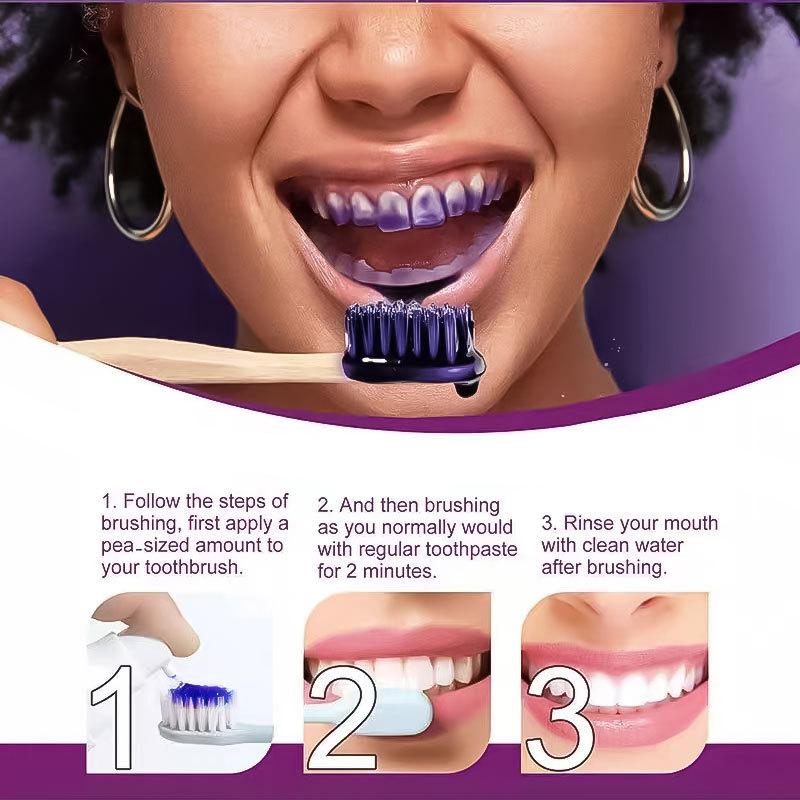 1. Follow the steps of brushing, first apply a pea-sized amount to your toothbrush.

2. And then brushing as you normally would with regular toothpaste for 2 minutes.

3. Rinse your mouth with clean water after brushing.

1

2

3