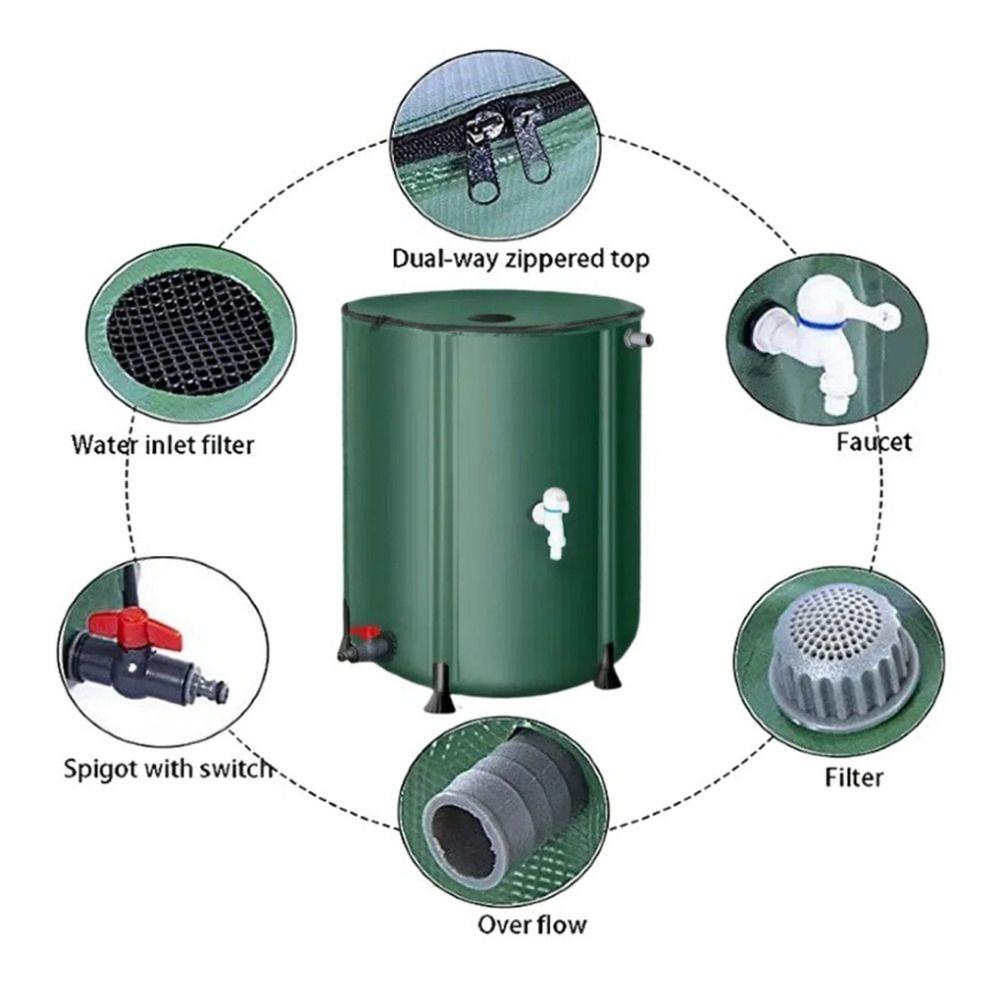 Dual-way zippered top

Water inlet filter

Faucet

Spigot with switch

Filter

Over flow