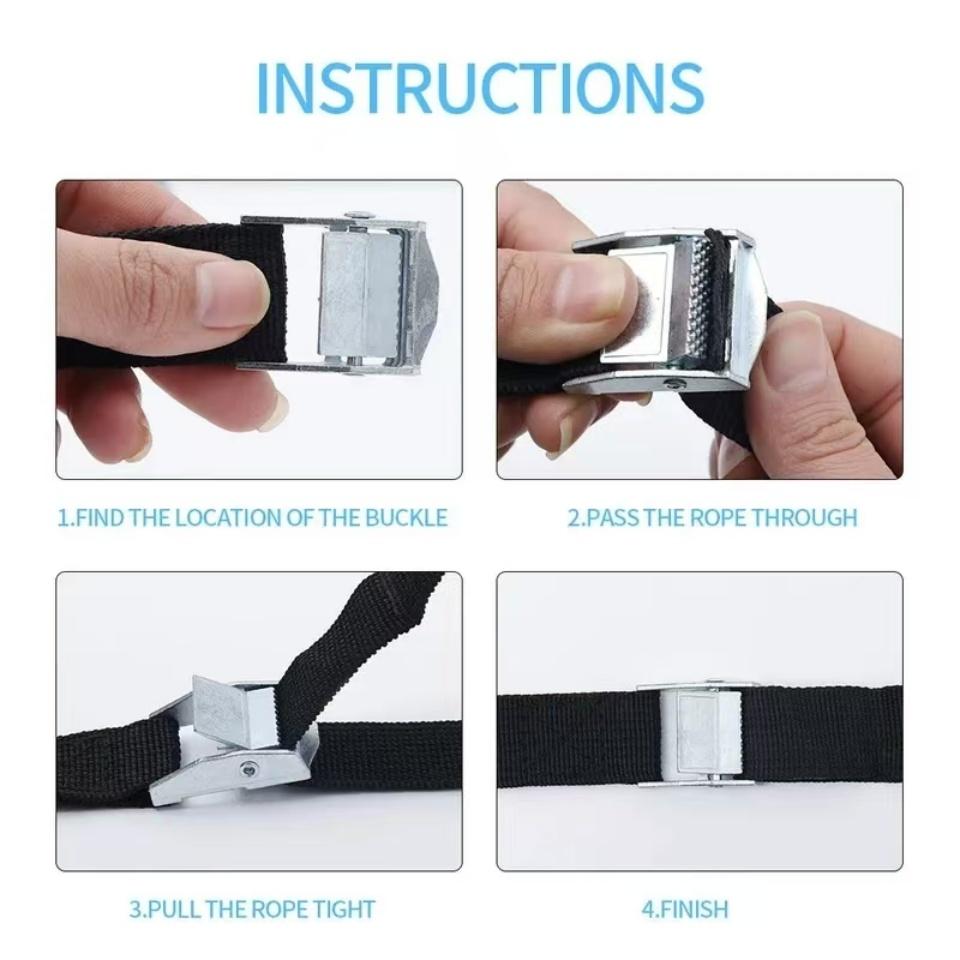 INSTRUCTIONS

1.FIND THE LOCATION OF THE BUCKLE

2.PASS THE ROPE THROUGH

3.PULL THE ROPE TIGHT

4.FINISH