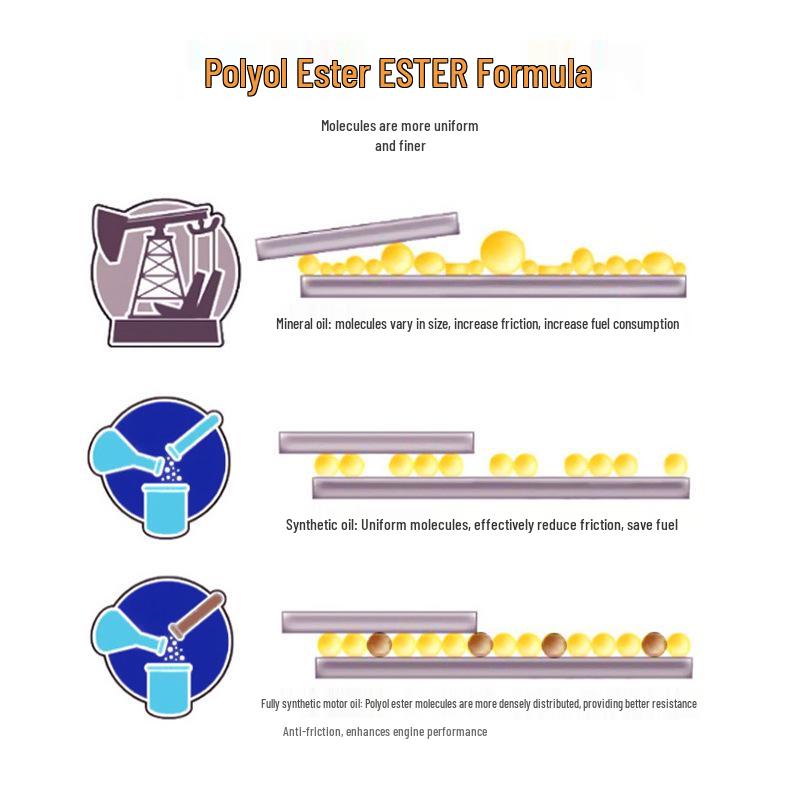 Polyol Ester ESTER Formula

Molecules are more uniform and finer

Mineral oil: molecules vary in size, increase friction, increase fuel consumption

Synthetic oil: Uniform molecules, effectively reduce friction, save fuel

Fully synthetic motor oil: Polyol ester molecules are more densely distributed, providing better resistance

Anti-friction, enhances engine performance