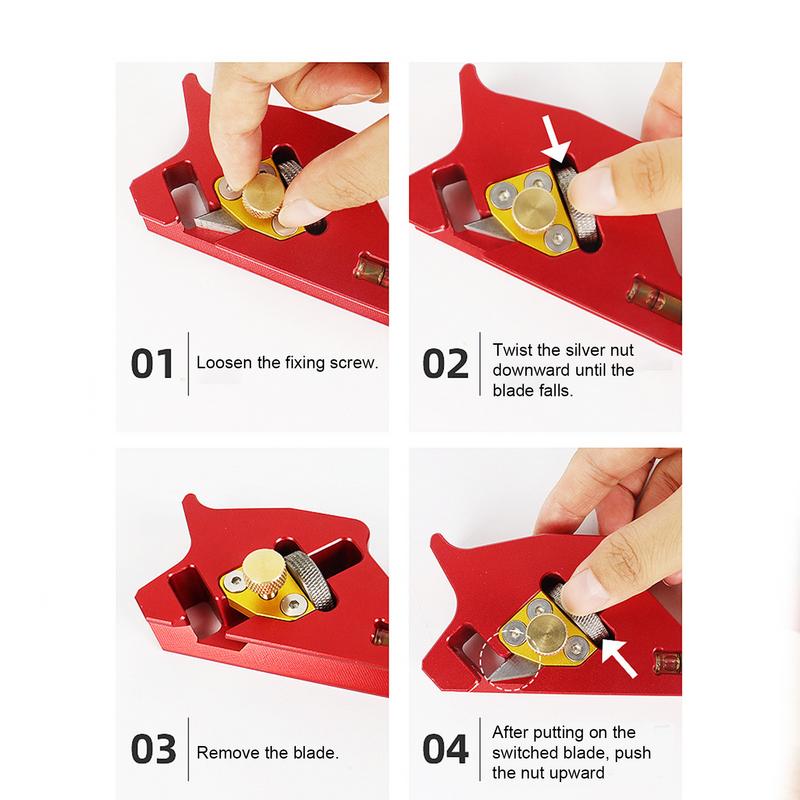 01 Loosen the fixing screw.

02 Twist the silver nut downward until the blade falls.

03 Remove the blade.

04 After putting on the switched blade, push the nut upward