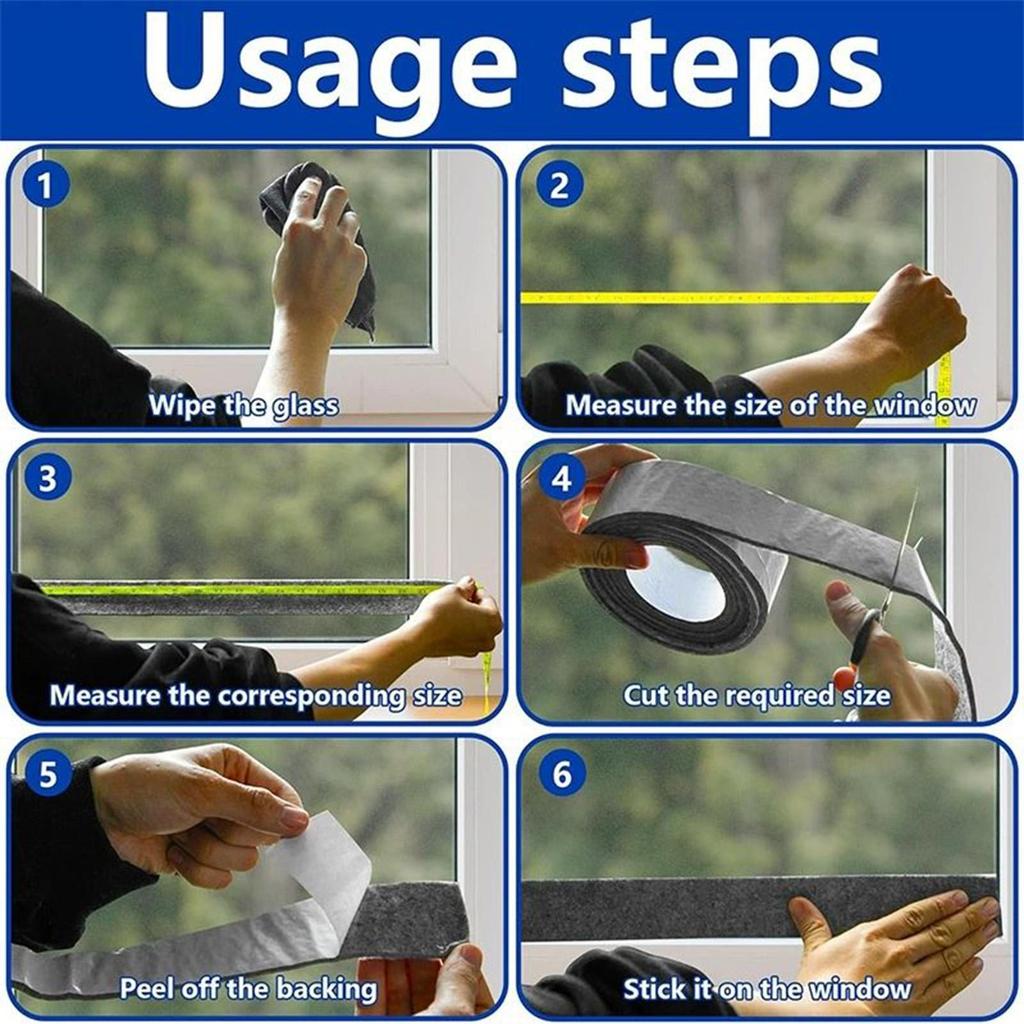 Usage steps

1
Wipe the glass

2
Measure the size of the window

3
Measure the corresponding size

4
Cut the required size

5
Peel off the backing

6
Stick it on the window