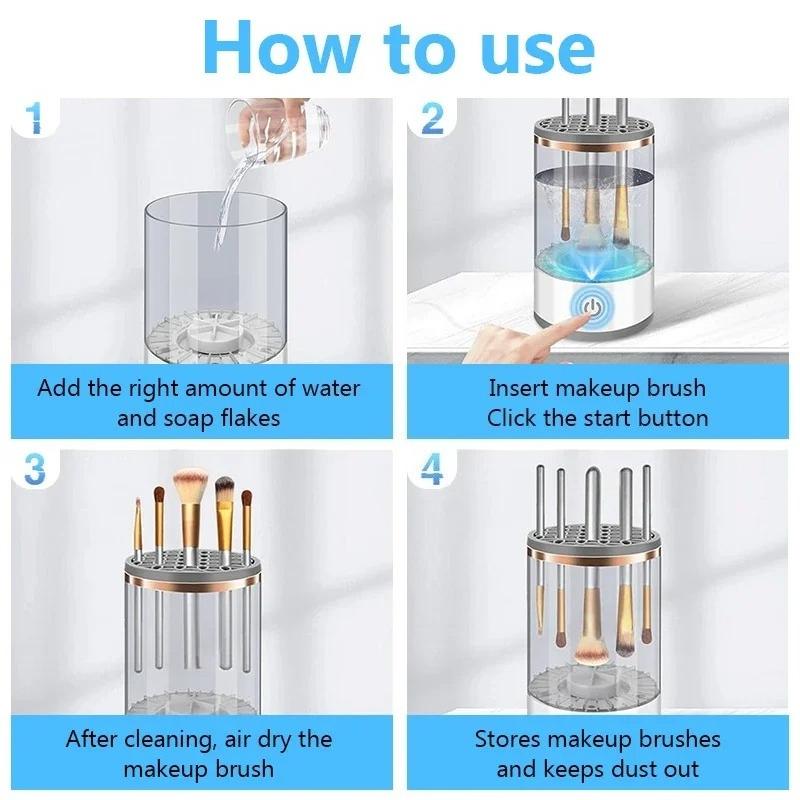 How to use

1

Add the right amount of water and soap flakes

2

Insert makeup brush
Click the start button

3

After cleaning, air dry the makeup brush

4

Stores makeup brushes and keeps dust out