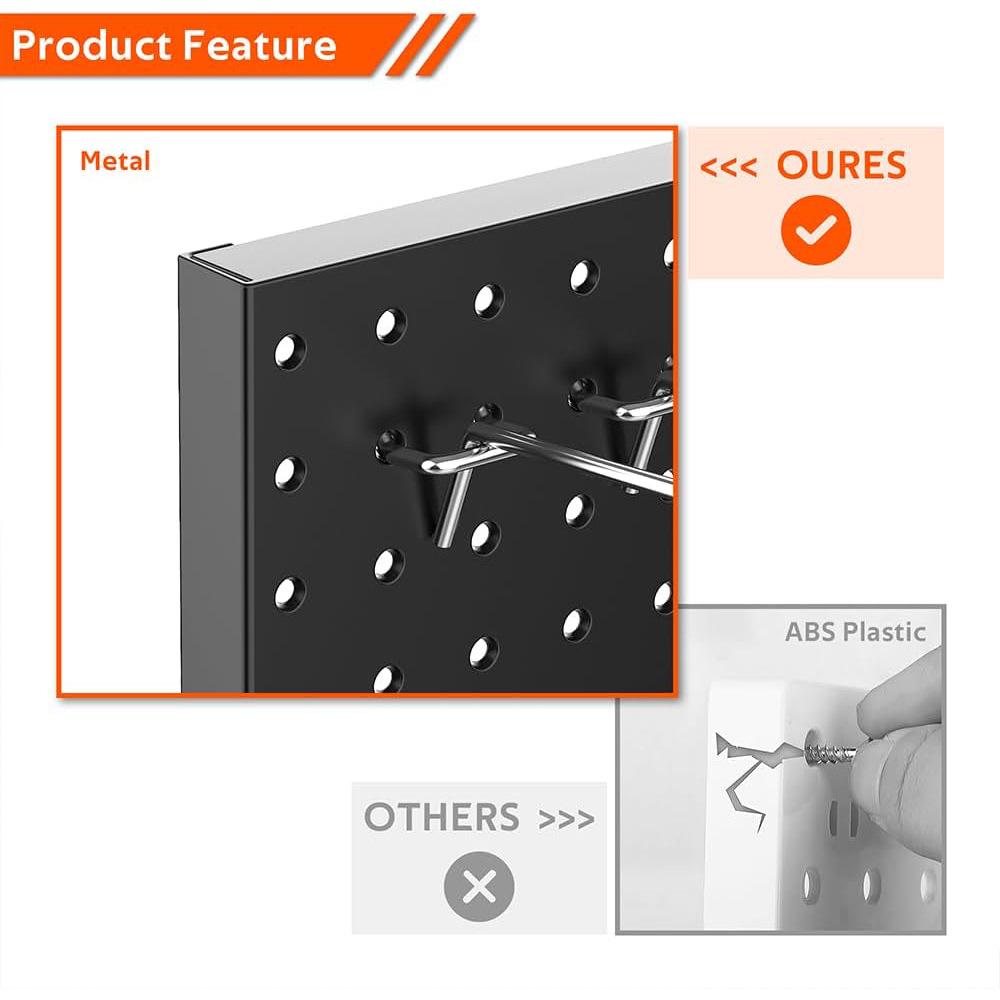 Product Feature

Metal

<<< OURES

ABS Plastic

OTHERS >>>