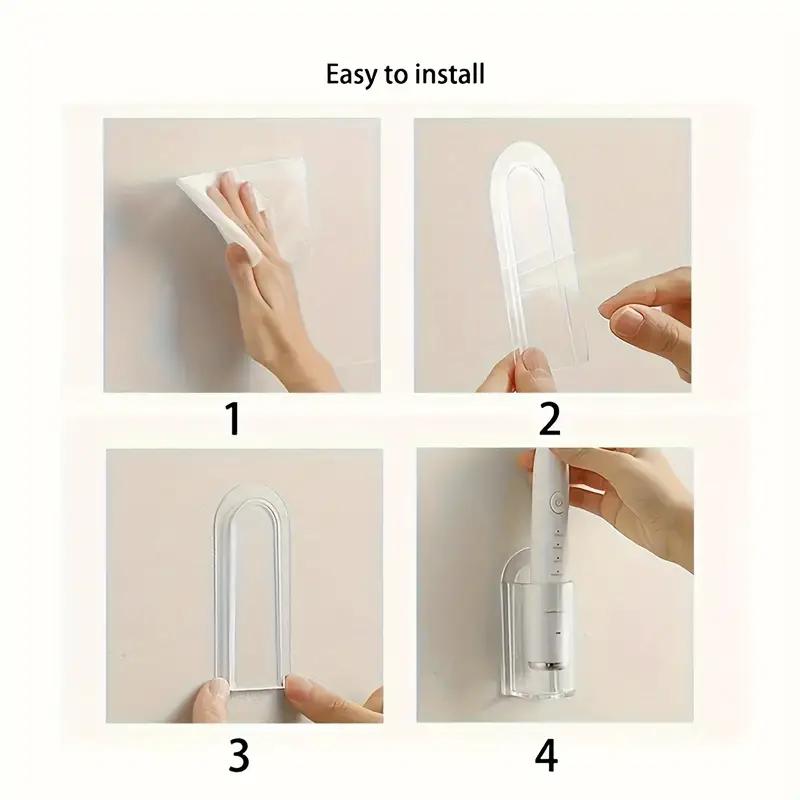 Easy to install

1

2

3

4