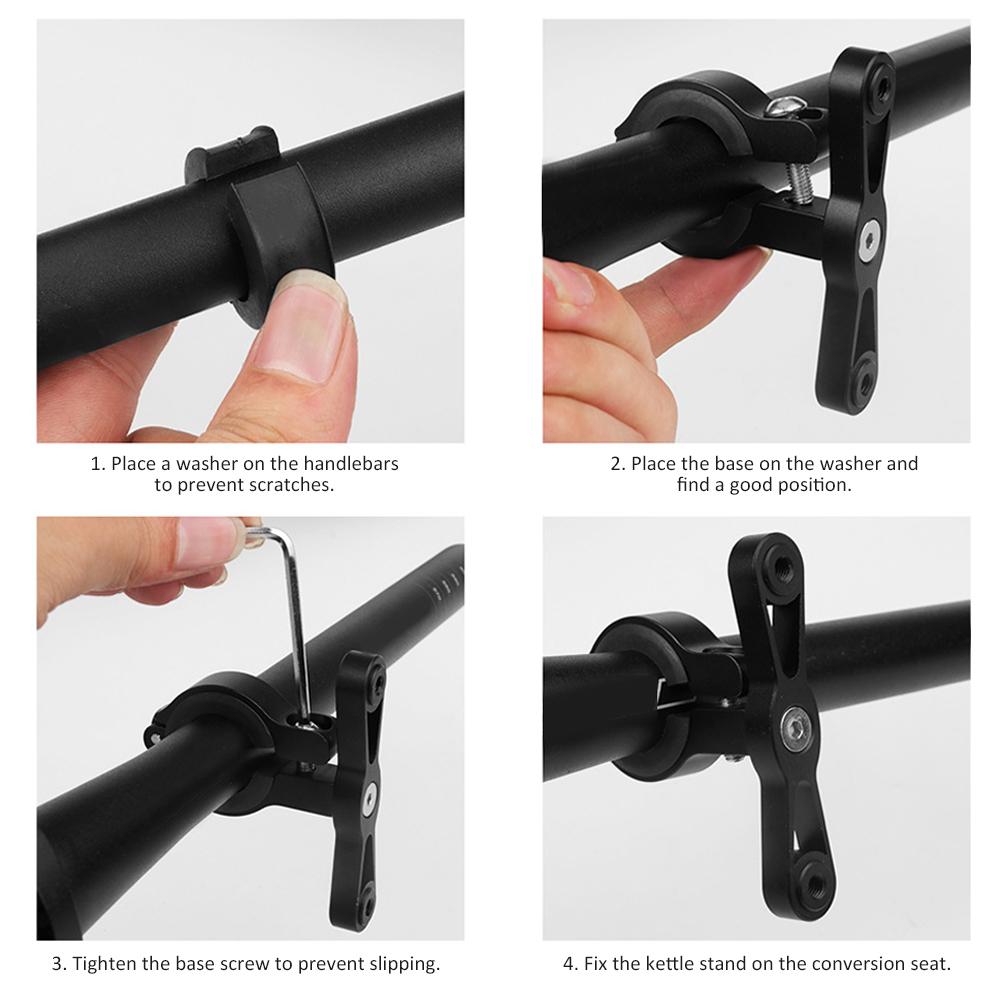 1. Place a washer on the handlebars to prevent scratches.

2. Place the base on the washer and find a good position.

3. Tighten the base screw to prevent slipping.

4. Fix the kettle stand on the conversion seat.