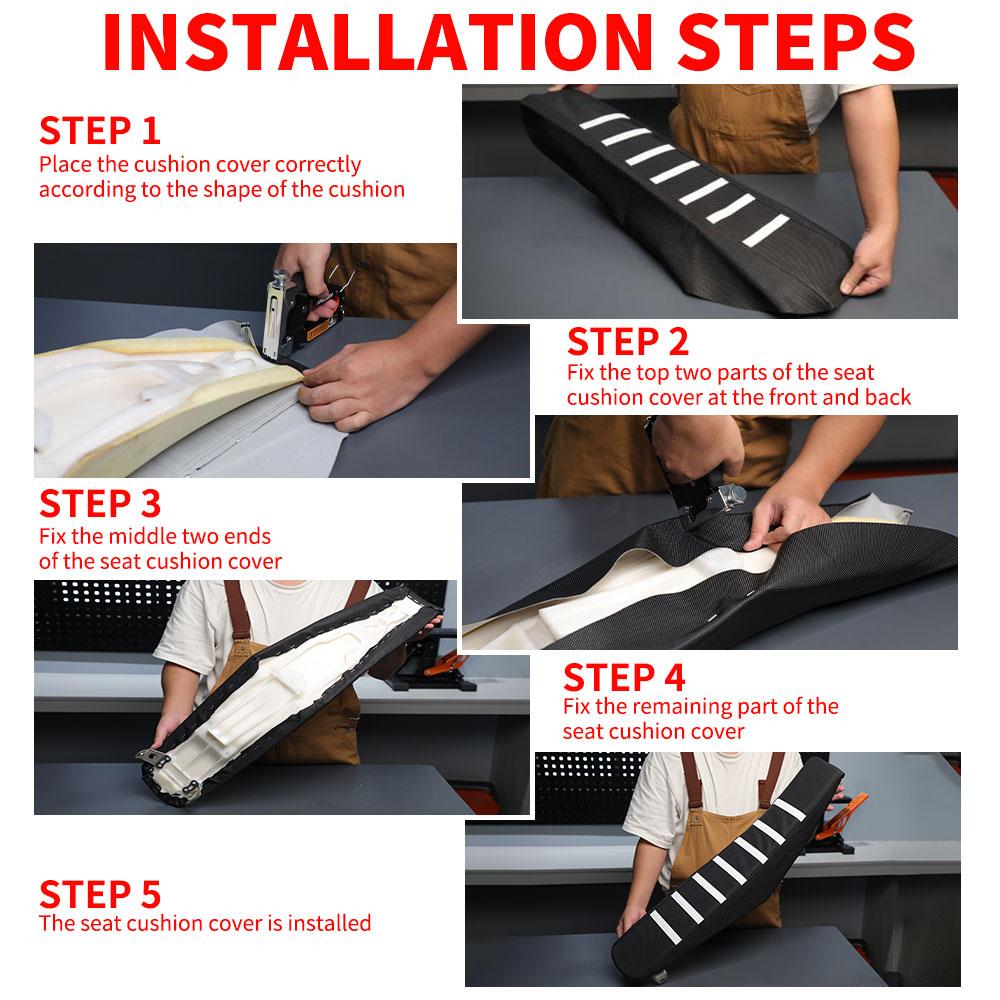 INSTALLATION STEPS

STEP 1
Place the cushion cover correctly according to the shape of the cushion

STEP 2
Fix the top two parts of the seat cushion cover at the front and back

STEP 3
Fix the middle two ends of the seat cushion cover

STEP 4
Fix the remaining part of the seat cushion cover

STEP 5
The seat cushion cover is installed