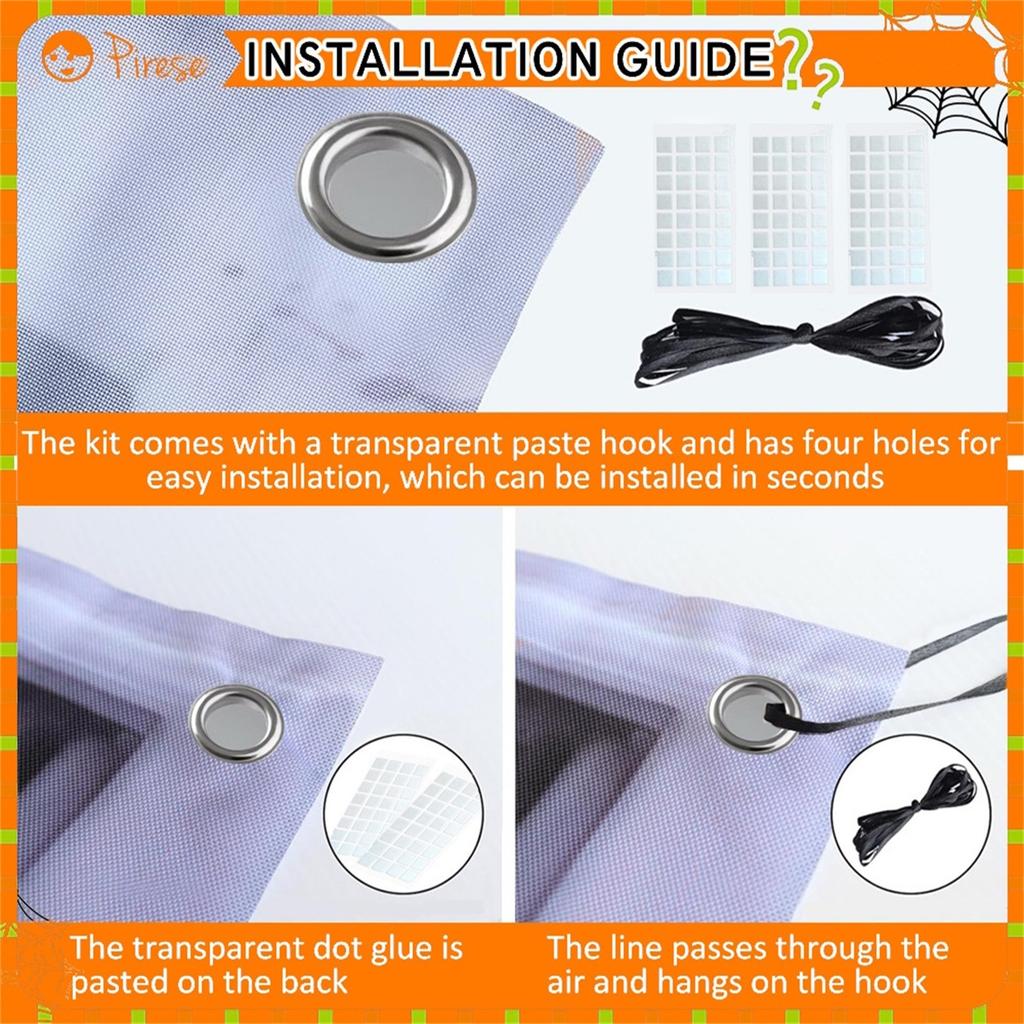 Pirese

INSTALLATION GUIDE??

The kit comes with a transparent paste hook and has four holes for easy installation, which can be installed in seconds

The transparent dot glue is pasted on the back

The line passes through the air and hangs on the hook