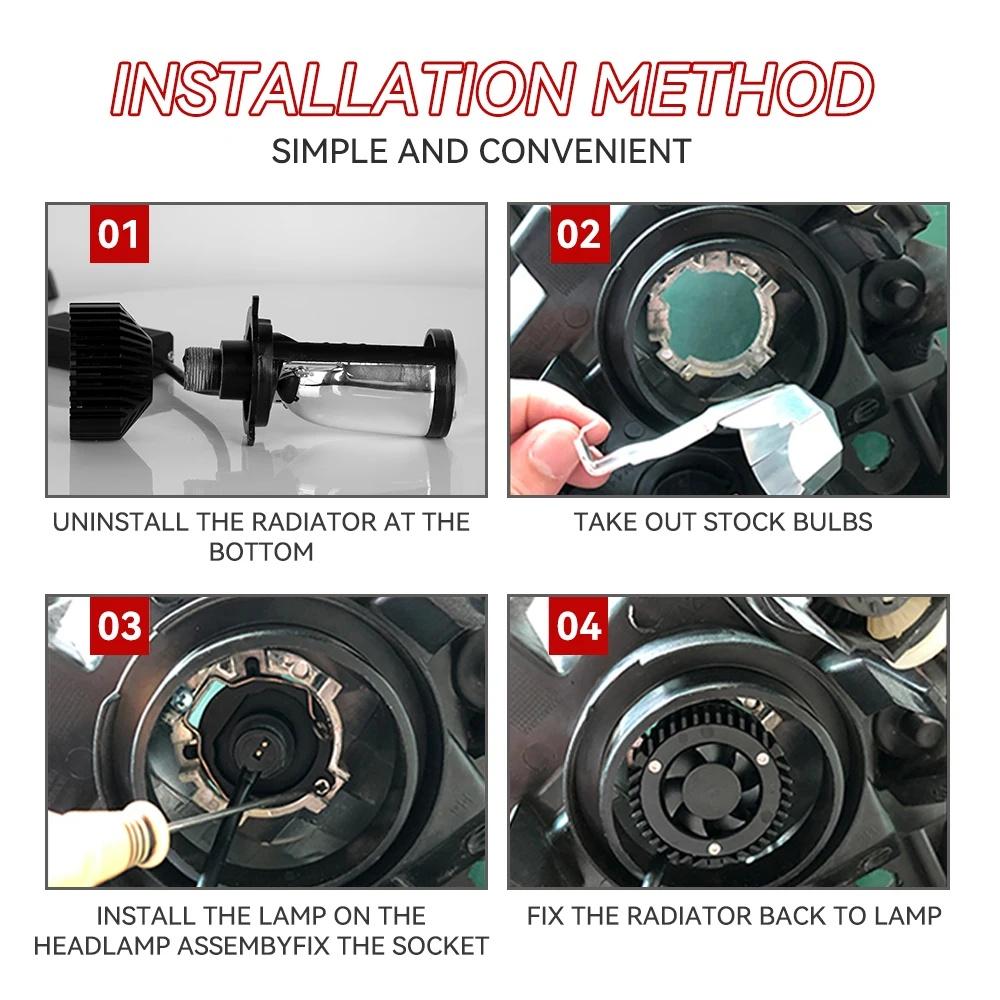 INSTALLATION METHOD
SIMPLE AND CONVENIENT

01

UNINSTALL THE RADIATOR AT THE BOTTOM

02

TAKE OUT STOCK BULBS

03

INSTALL THE LAMP ON THE HEADLAMP ASSEMBYFIX THE SOCKET

04

FIX THE RADIATOR BACK TO LAMP