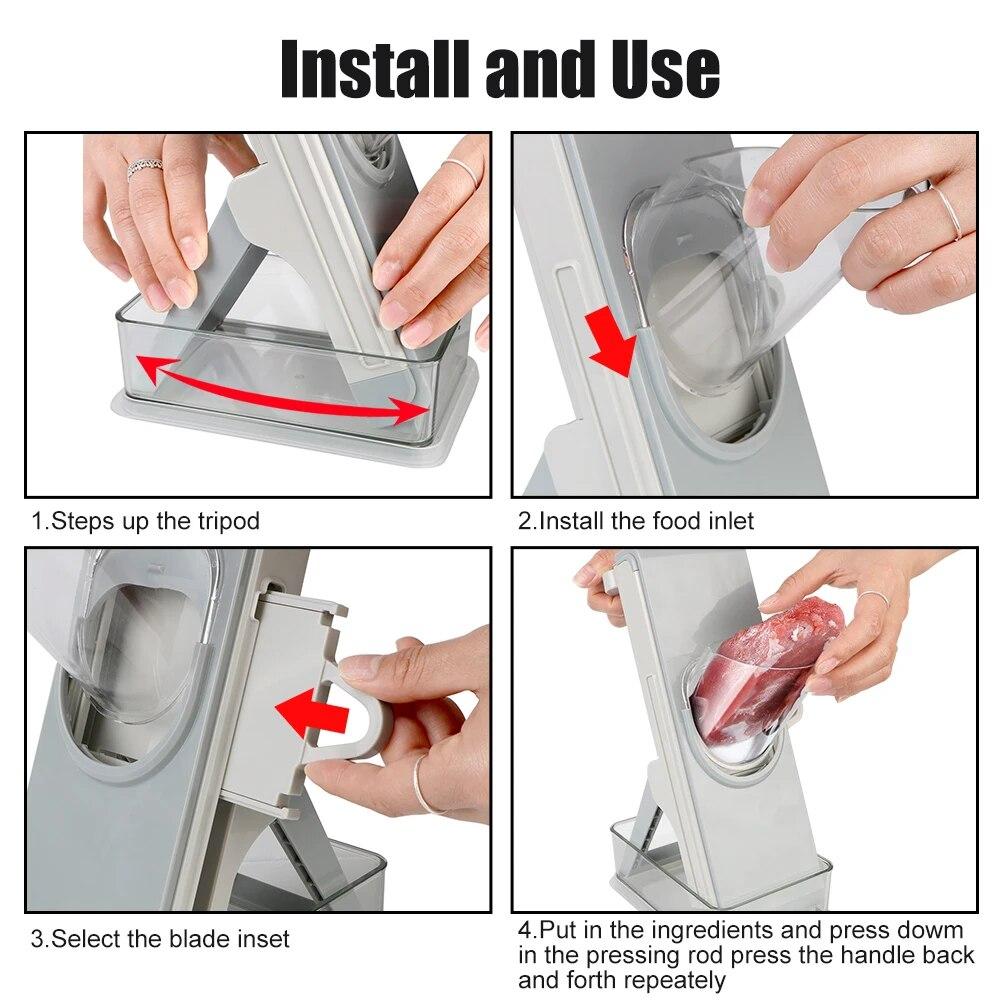 Install and Use

1.Steps up the tripod

2.Install the food inlet

3.Select the blade inset

4.Put in the ingredients and press dowm in the pressing rod press the handle back and forth repeately