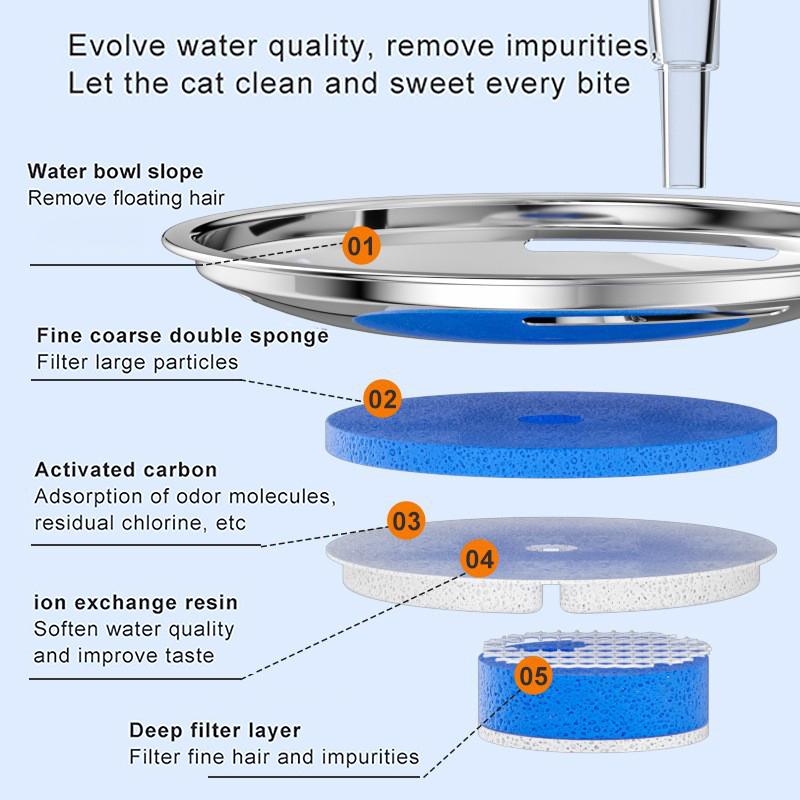 Evolve water quality, remove impurities,
Let the cat clean and sweet every bite

Water bowl slope
Remove floating hair

01

Fine coarse double sponge
Filter large particles

02

Activated carbon
Adsorption of odor molecules, residual chlorine, etc

03

04

ion exchange resin
Soften water quality and improve taste

05

Deep filter layer
Filter fine hair and impurities