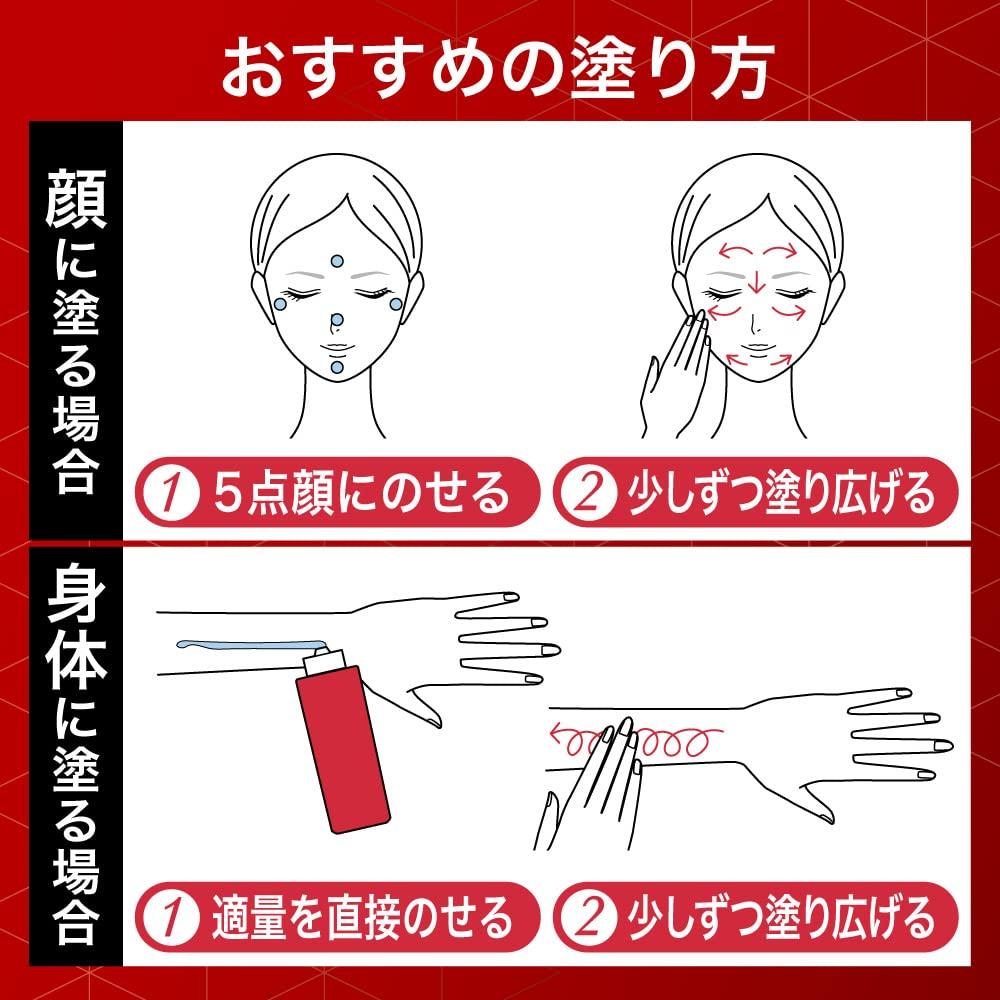 おすすめの塗り方

顔に塗る場合

1 5点顔にのせる

2 少しずつ塗り広げる

身体に塗る場合

1 適量を直接のせる

2 少しずつ塗り広げる